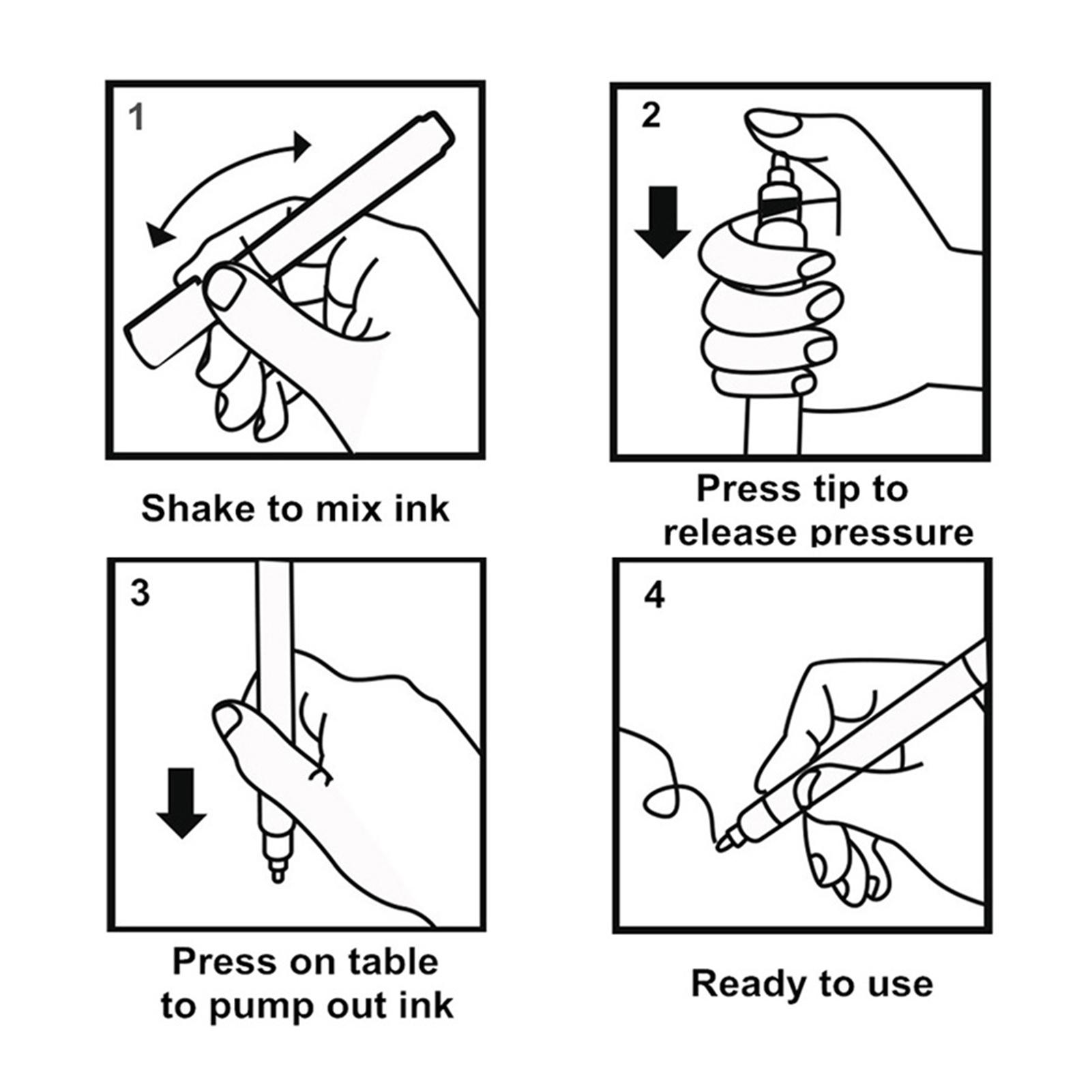 1

Shake to mix ink

2

Press tip to release pressure

3

Press on table to pump out ink

4

Ready to use