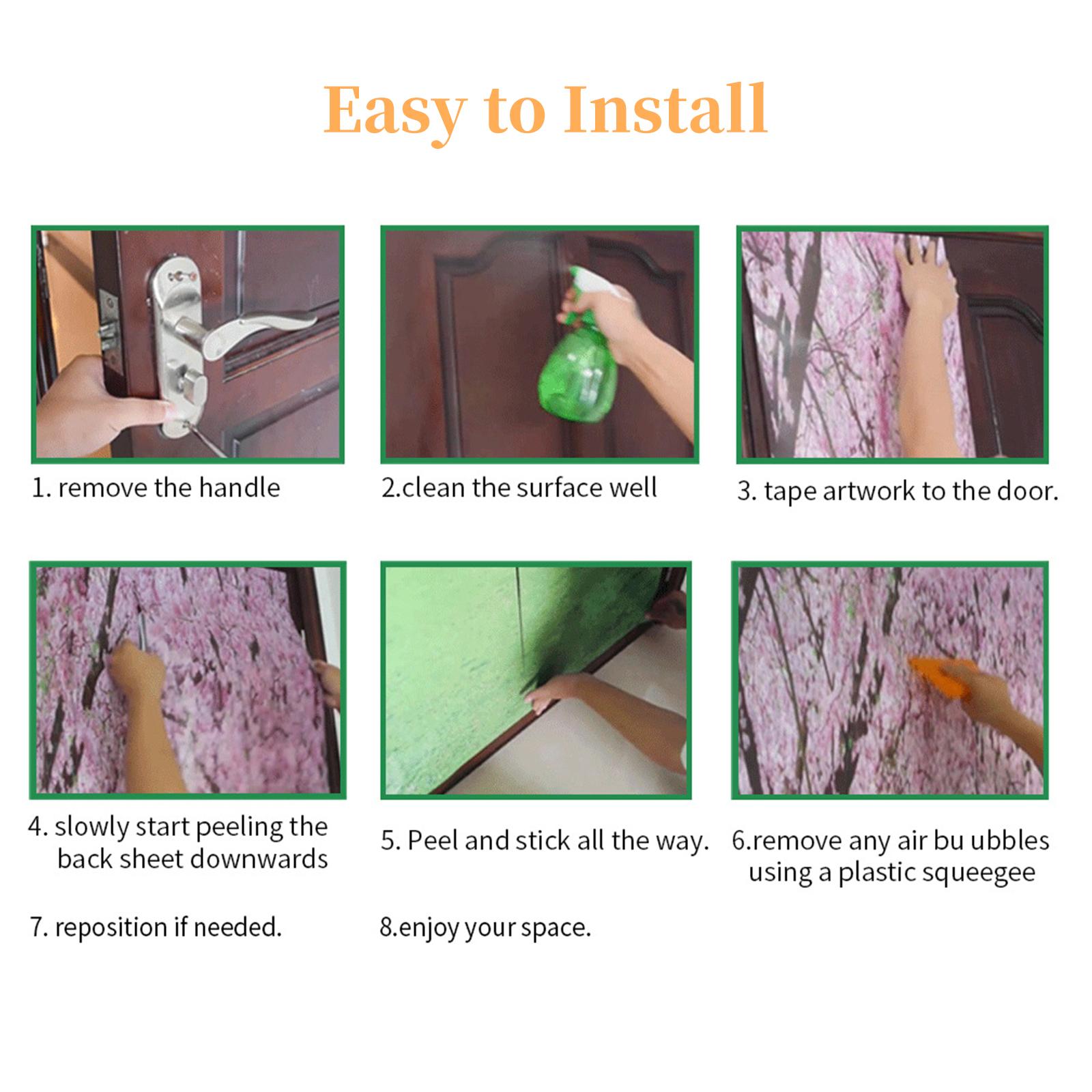 Easy to Install

1. remove the handle

2.clean the surface well

3. tape artwork to the door.

4. slowly start peeling the back sheet downwards

5. Peel and stick all the way.

6.remove any air bu ubbles using a plastic squeegee

7. reposition if needed.

8.enjoy your space.