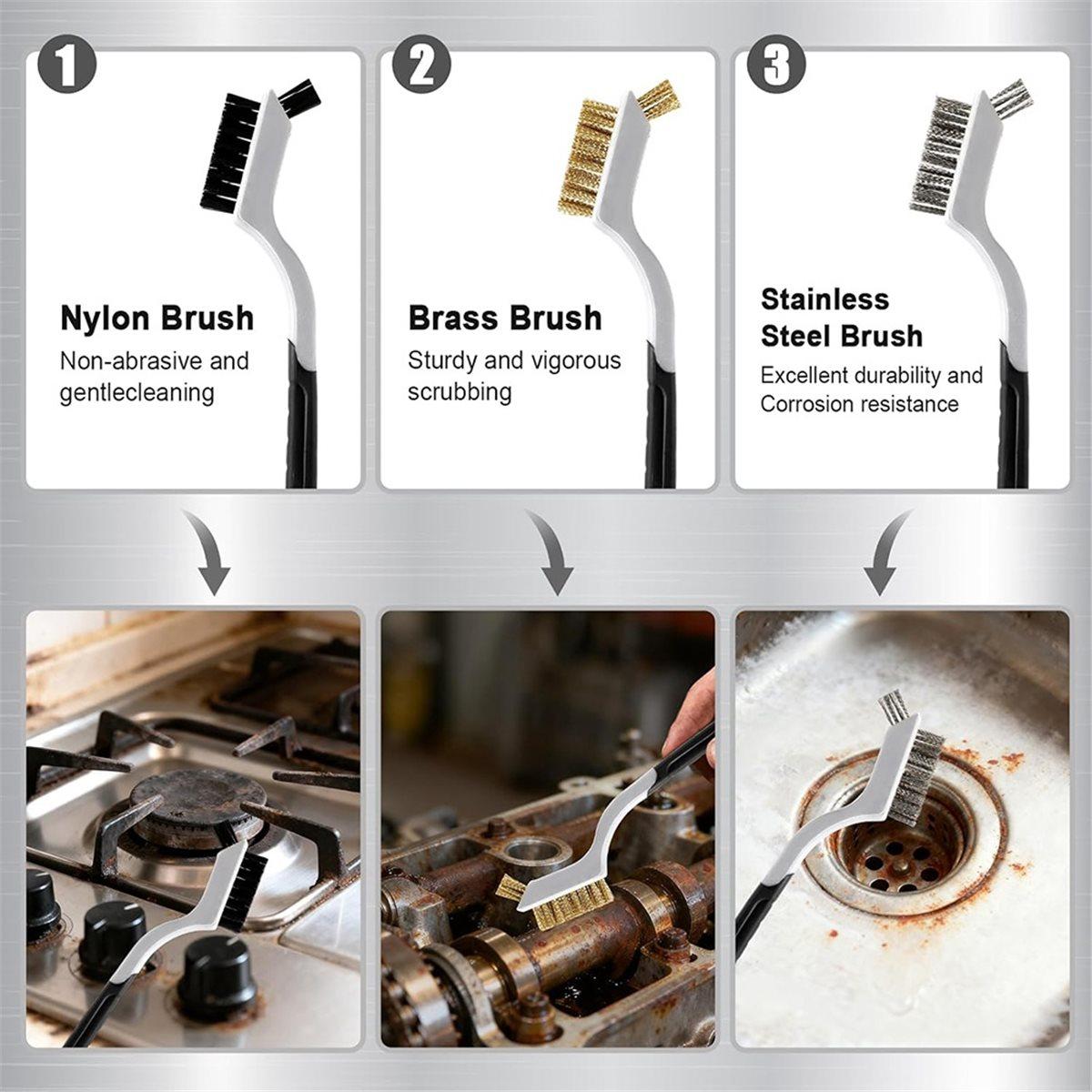 1

Nylon Brush

Non-abrasive and gentlecleaning

2

Brass Brush

Sturdy and vigorous scrubbing

3

Stainless Steel Brush

Excellent durability and Corrosion resistance