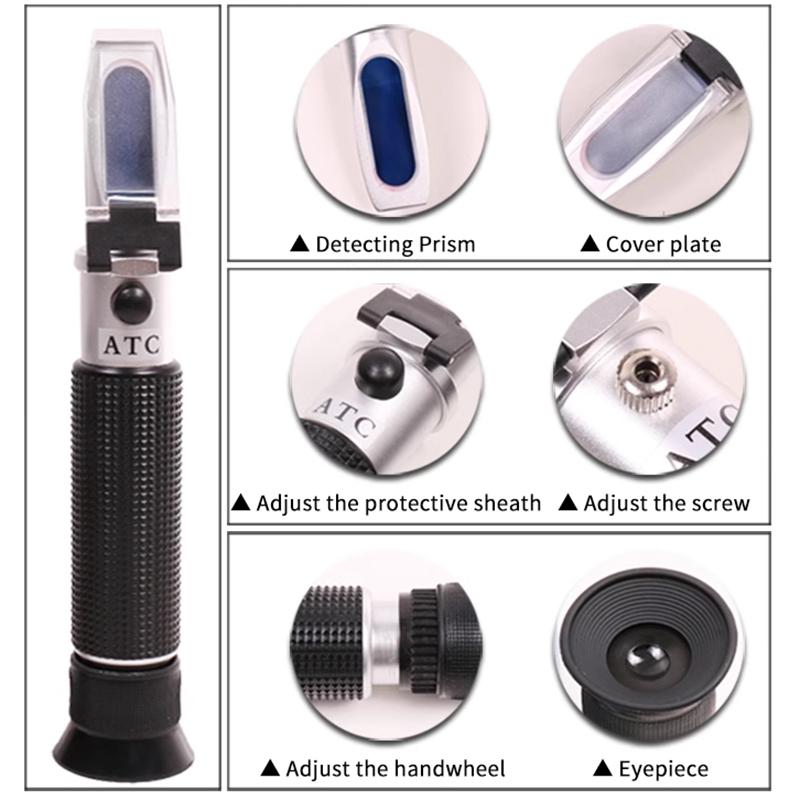 ATC

▲ Detecting Prism ▲ Cover plate

ATC

ATC

▲ Adjust the protective sheath ▲ Adjust the screw

▲ Adjust the handwheel ▲ Eyepiece