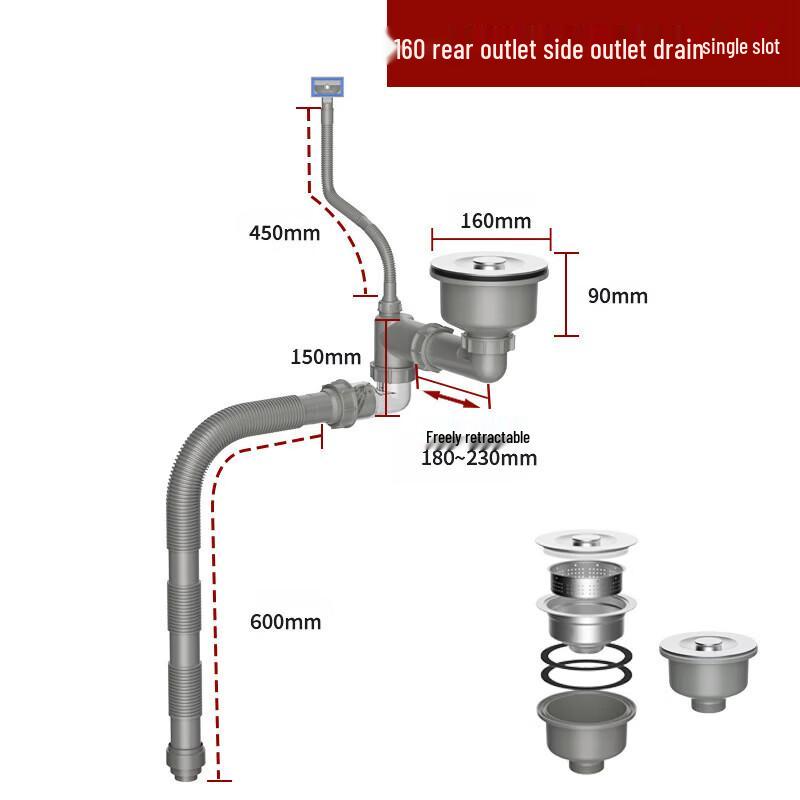 160 rear outlet side outlet drain single slot

450mm

160mm

90mm

150mm

Freely retractable
180~230mm

600mm