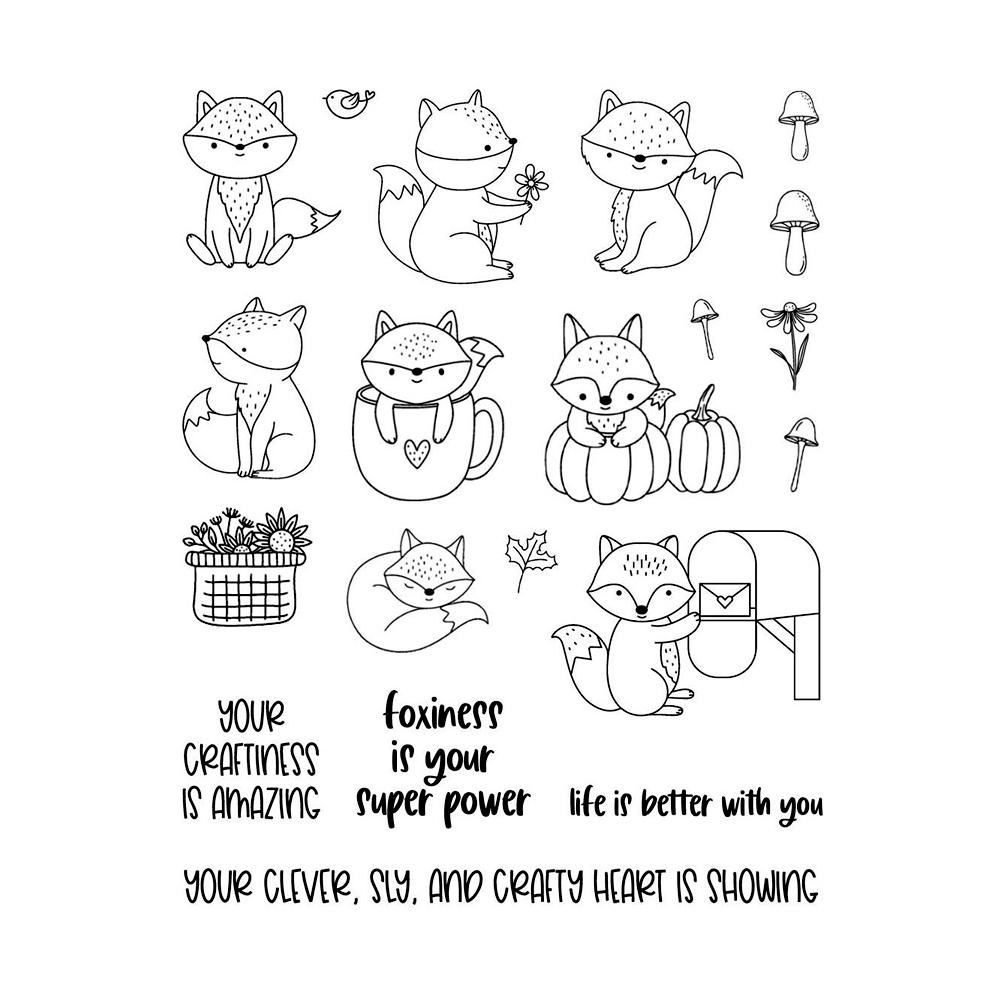 YOUR CRAFTINESS IS AMAZING

foxiness is your super power

life is better with you

YOUR CLEVER, SLY, AND CRAFTY HEART IS SHOWING