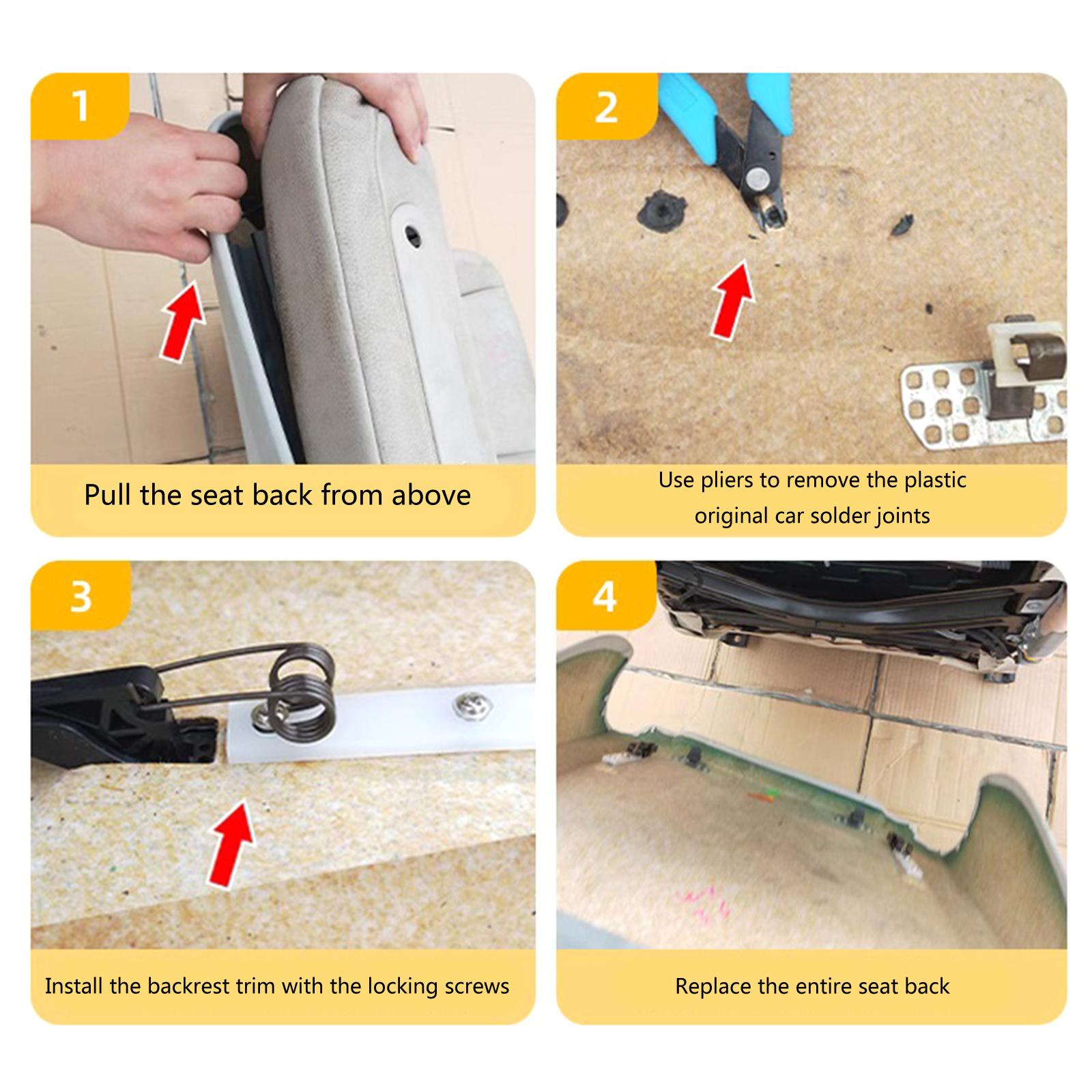 1

Pull the seat back from above

2

Use pliers to remove the plastic original car solder joints

3

Install the backrest trim with the locking screws

4

Replace the entire seat back