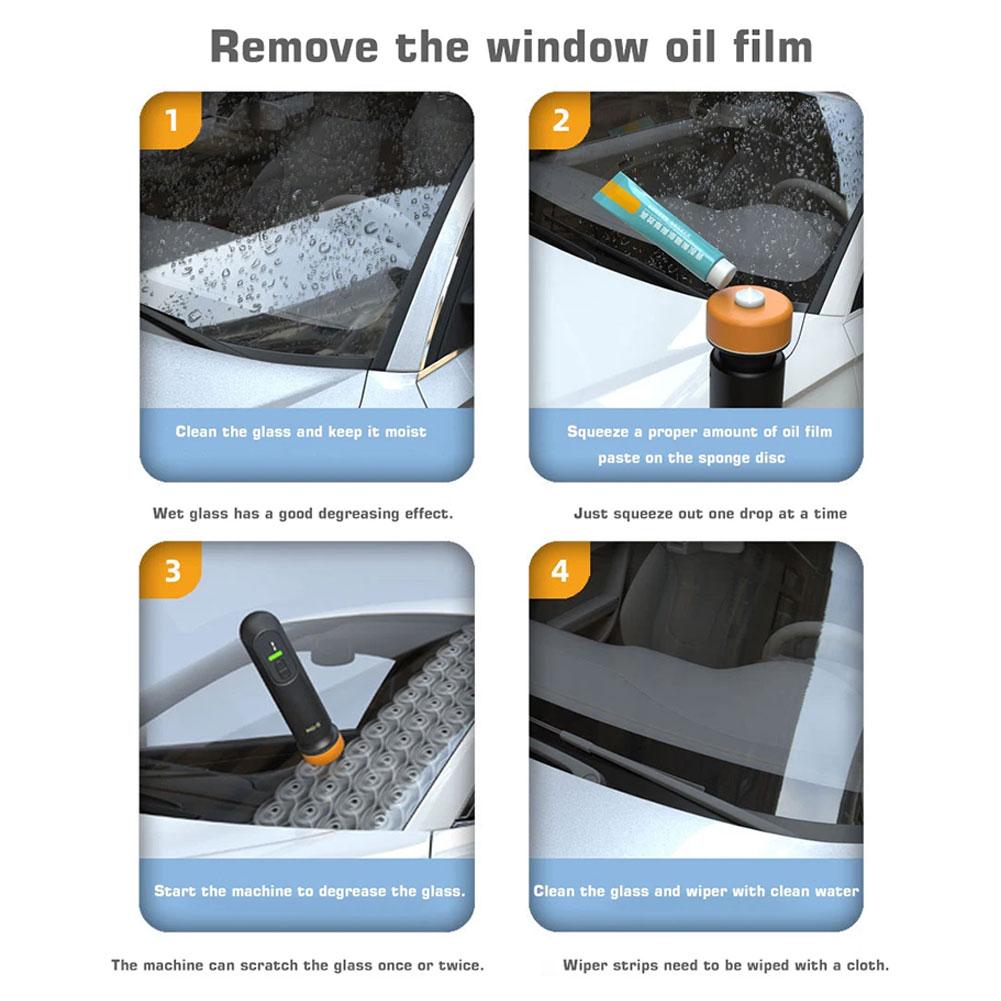 Remove the window oil film

1

Clean the glass and keep it moist

Wet glass has a good degreasing effect.

2

Squeeze a proper amount of oil film paste on the sponge disc

Just squeeze out one drop at a time

3

Start the machine to degrease the glass.

The machine can scratch the glass once or twice.

4

Clean the glass and wiper with clean water

Wiper strips need to be wiped with a cloth.