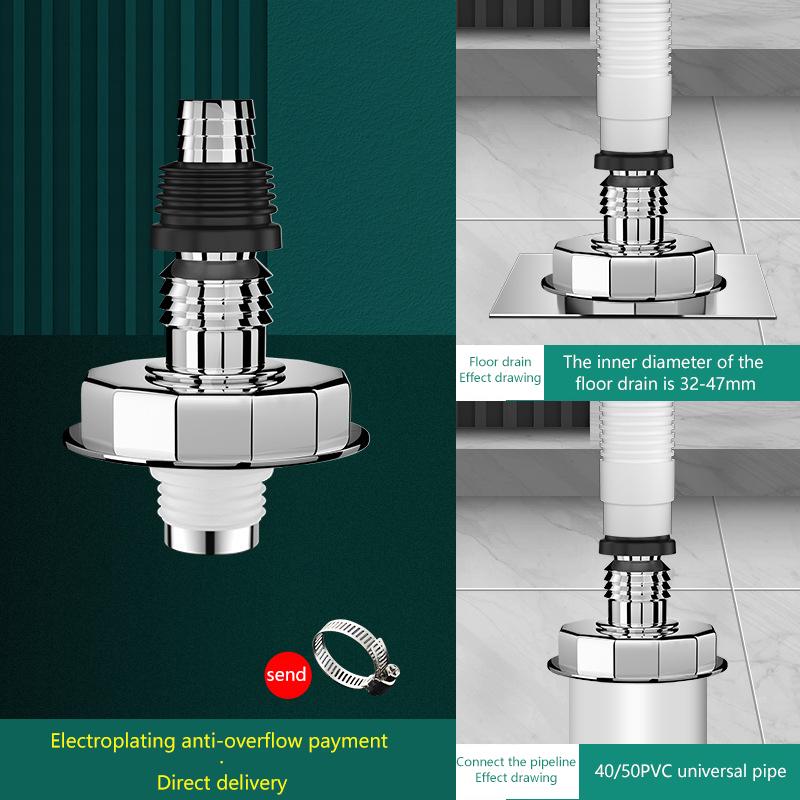 send

Electroplating anti-overflow payment

·

Direct delivery

Floor drain
Effect drawing

The inner diameter of the floor drain is 32-47mm

Connect the pipeline
Effect drawing

40/50PVC universal pipe