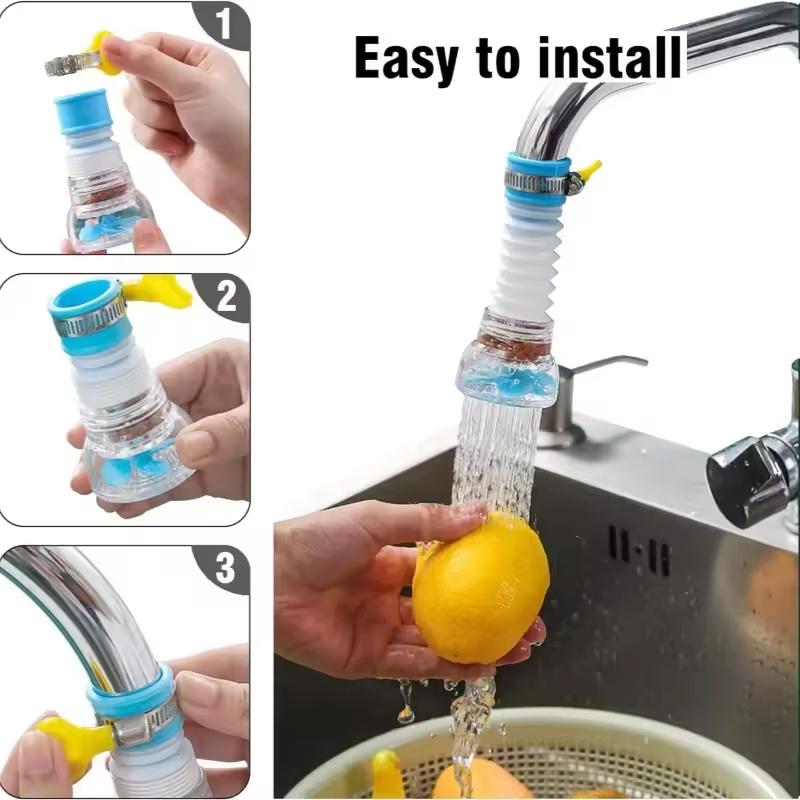 1

Easy to install

2

3