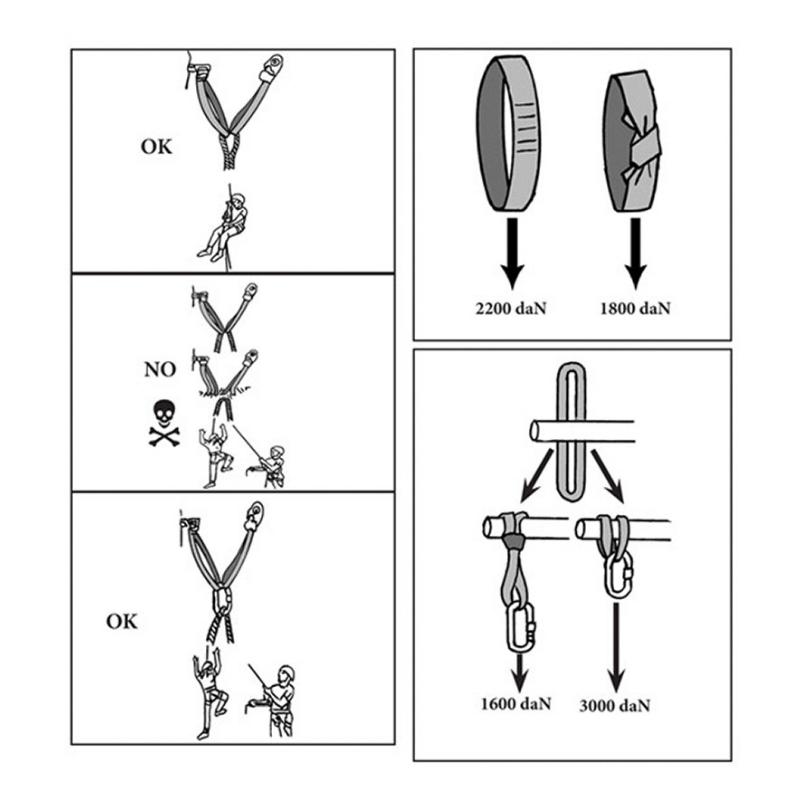 OK

NO

OK

2200 daN

1800 daN

1600 daN

3000 daN