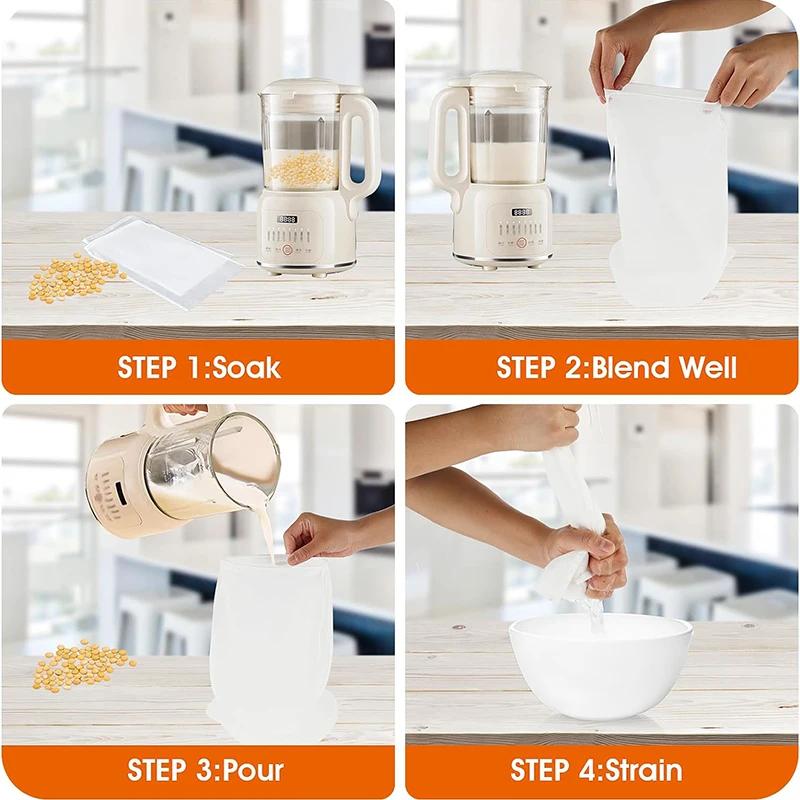 STEP 1:Soak

STEP 2:Blend Well

STEP 3:Pour

STEP 4:Strain