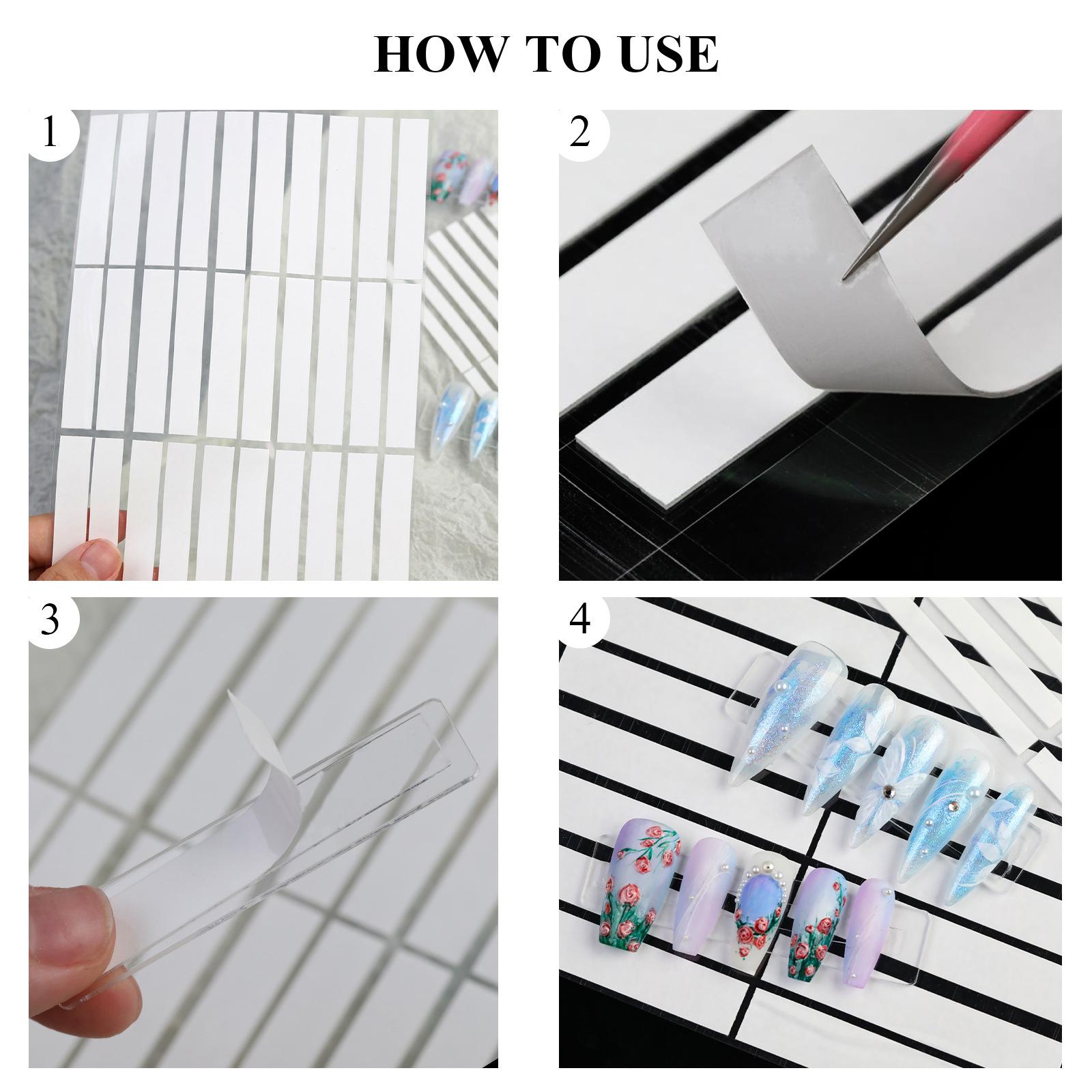 HOW TO USE

1

2

3

4