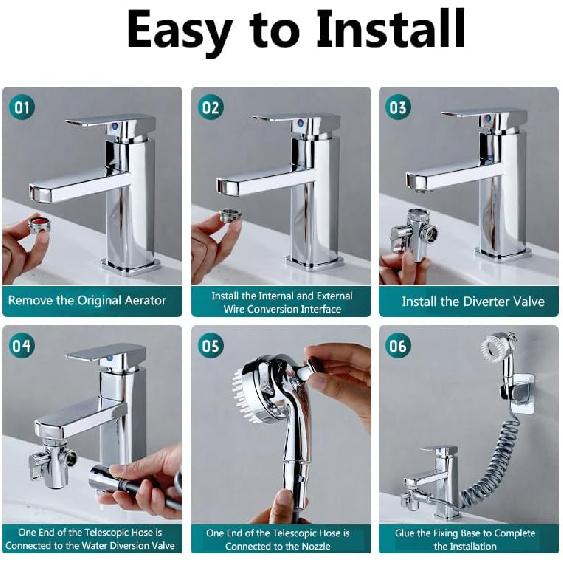 Easy to Install

01

Remove the Original Aerator

02

Install the Internal and External Wire Conversion Interface

03

Install the Diverter Valve

04

One End of the Telescopic Hose is Connected to the Water Diversion Valve

05

One End of the Telescopic Hose is Connected to the Nozzle

06

Glue the Fixing Base to Complete the Installation