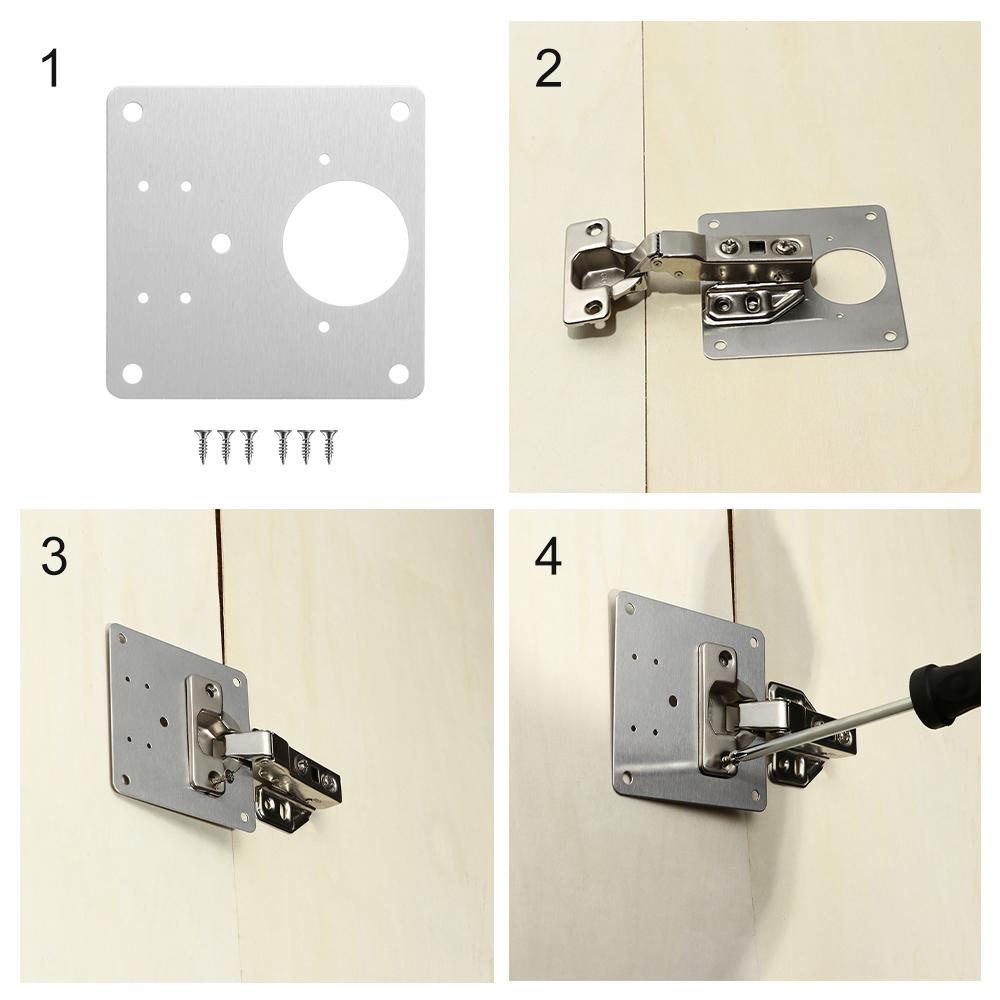 1

2

3

4