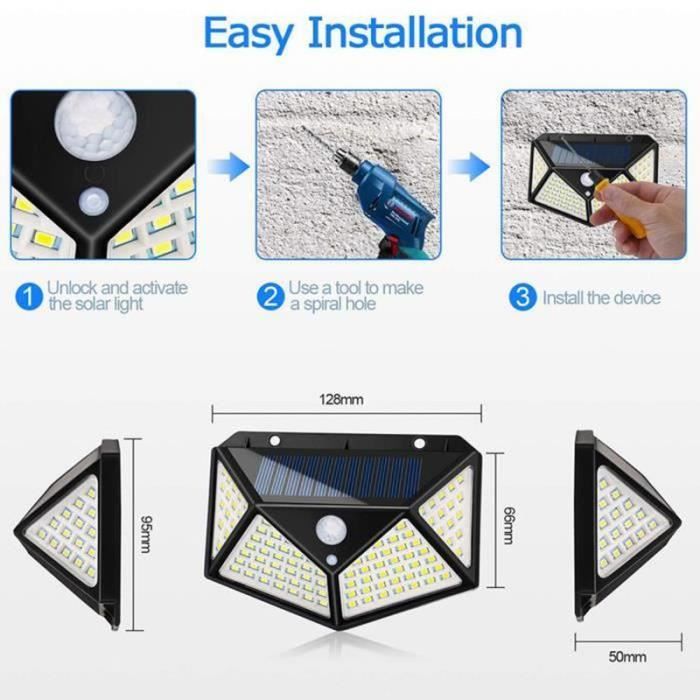 Easy Installation

1 Unlock and activate the solar light

2 Use a tool to make a spiral hole

3 Install the device

128mm

95mm

99mm

50mm