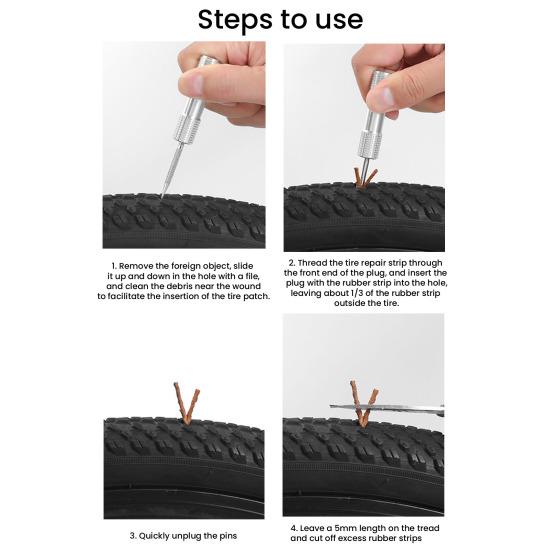 Steps to use

1. Remove the foreign object, slide it up and down in the hole with a file, and clean the debris near the wound to facilitate the insertion of the tire patch.

2. Thread the tire repair strip through the front end of the plug, and insert the plug with the rubber strip into the hole, leaving about 1/3 of the rubber strip outside the tire.

3. Quickly unplug the pins

4. Leave a 5mm length on the tread and cut off excess rubber strips