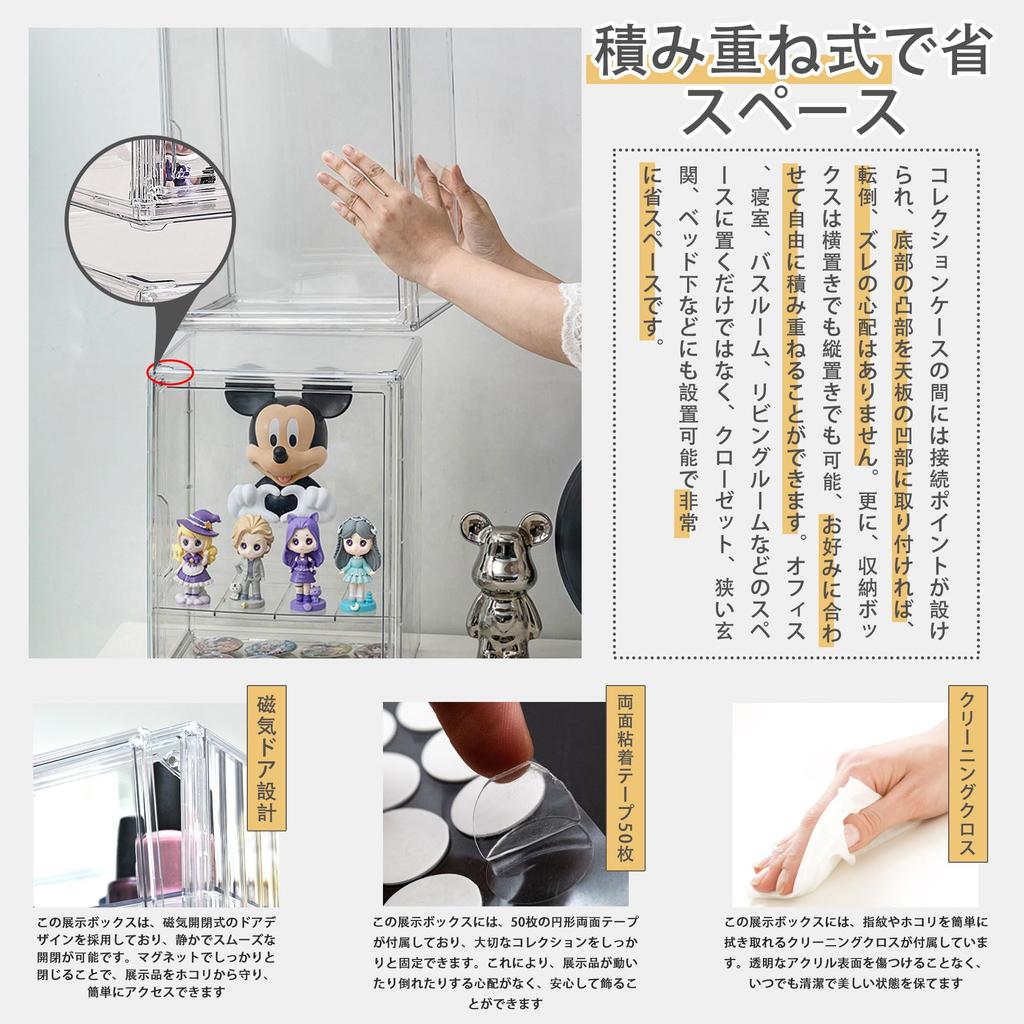 積み重ね式で省スペース

コレクションケースの間には接続ポイントが設けられ、底部の凸部を天板の凹部に取り付ければ、転倒、ズレの心配はありません。更に、収納ボックスは横置きでも縦置きでも可能、お好みに合わせて自由に積み重ねることができます。オフィス、寝室、バスルーム、リビングルームなどのスペースに置くだけではなく、クローゼット、狭い玄関、ベッド下などにも設置可能で非常に省スペースです。

磁気ドア設計

この展示ボックスは、磁気開閉式のドアデザインを採用しており、静かでスムーズな開閉が可能です。マグネットでしっかりと閉じることで、展示品をホコリから守り、簡単にアクセスできます

両面粘着テープ50枚

この展示ボックスには、50枚の円形両面テープが付属しており、大切なコレクションをしっかりと固定できます。これにより、展示品が動いたり倒れたりする心配がなく、安心して飾ることができます

クリーニングクロス

この展示ボックスには、指紋やホコリを簡単に拭き取れるクリーニングクロスが付属しています。透明なアクリル表面を傷つけることなく、いつでも清潔で美しい状態を保てます