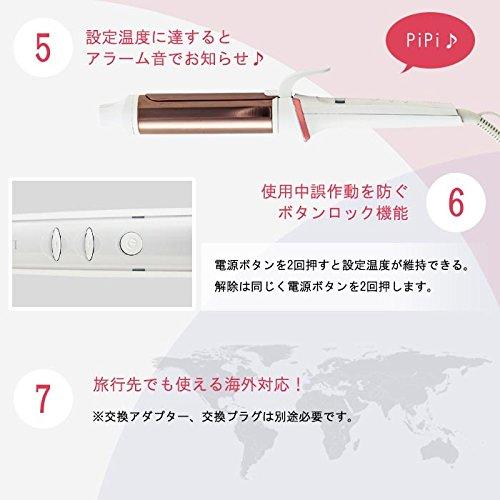 5

設定温度に達すると
アラーム音でお知らせ♪

PiPi♪

使用中誤作動を防ぐ
ボタンロック機能

6

電源ボタンを2回押すと設定温度が維持できる。
解除は同じく電源ボタンを2回押します。

7

旅行先でも使える海外対応！

※交換アダプター、交換プラグは別途必要です。