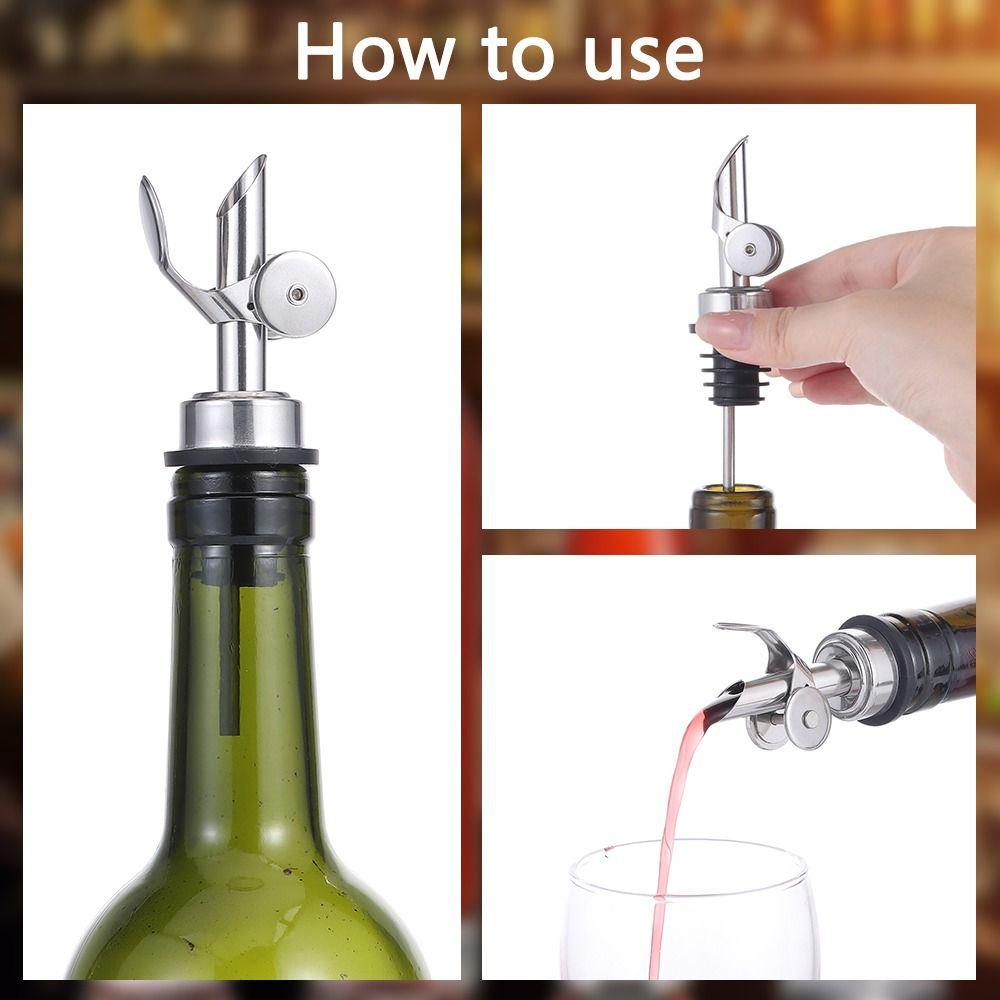 How to use