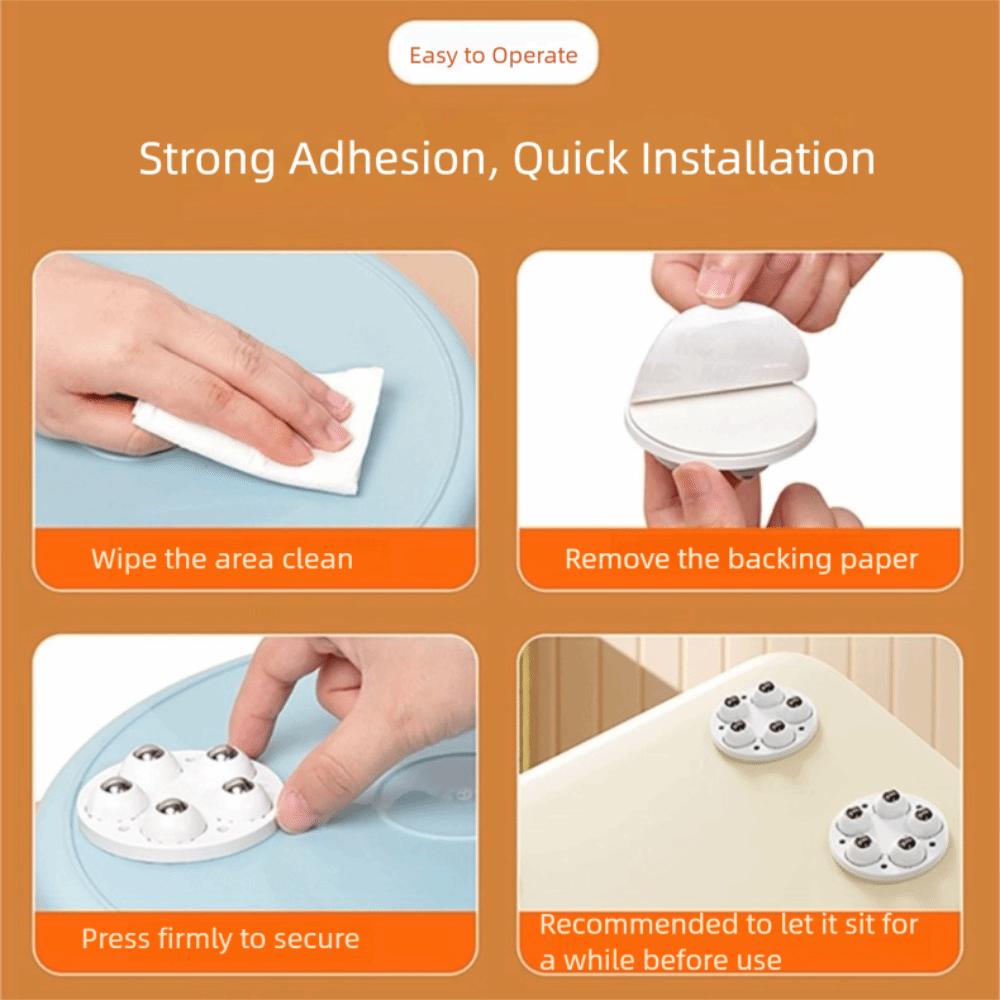 Easy to Operate

Strong Adhesion, Quick Installation

Wipe the area clean

Remove the backing paper

Press firmly to secure

Recommended to let it sit for a while before use