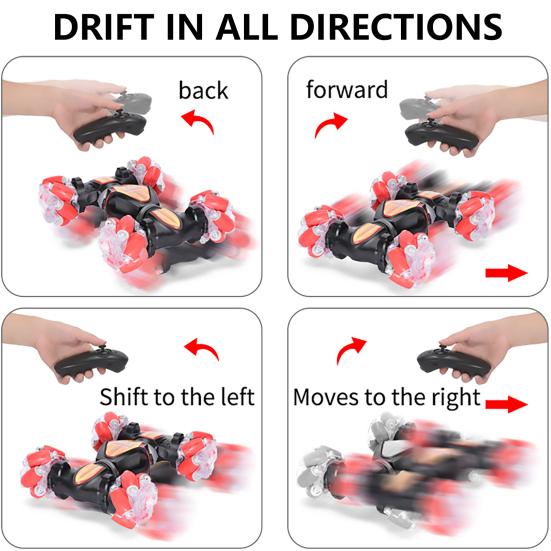 DRIFT IN ALL DIRECTIONS

back

forward

Shift to the left

Moves to the right