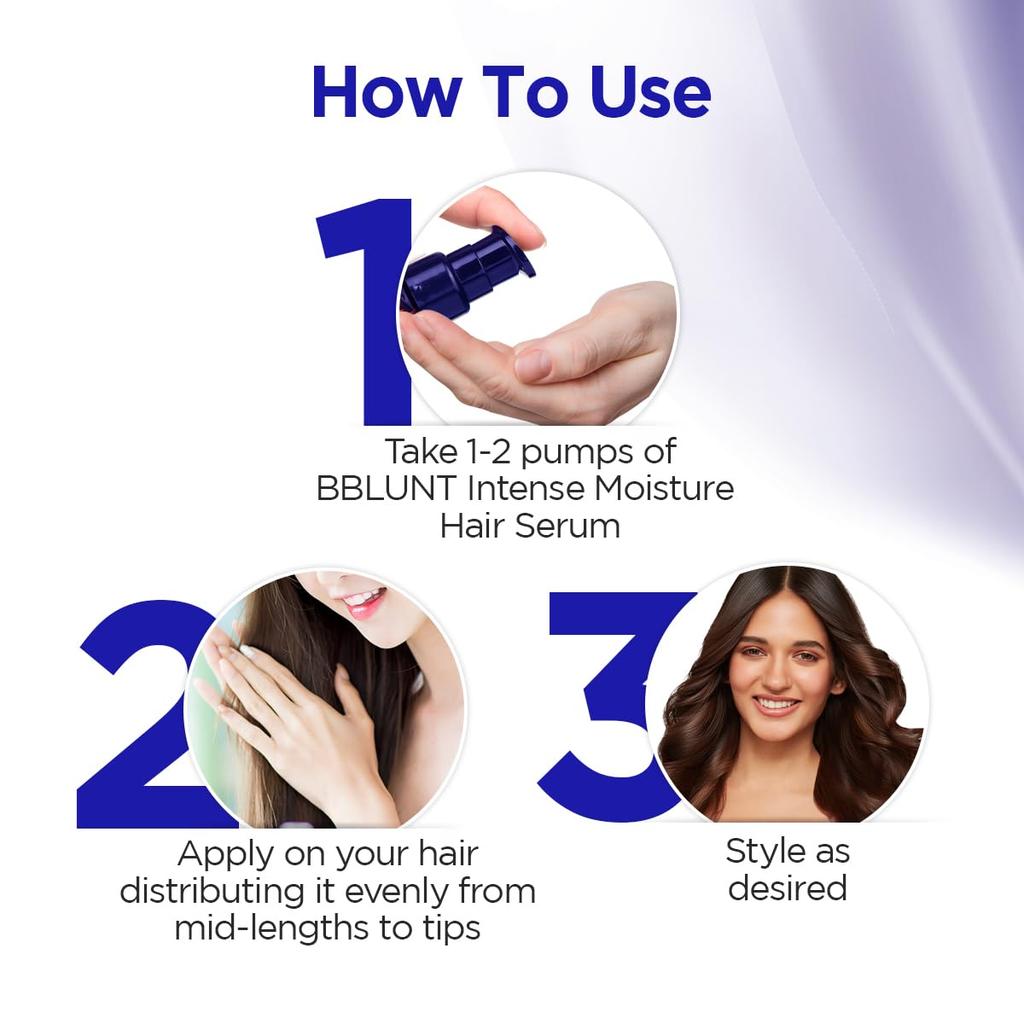 How To Use

1

Take 1-2 pumps of BBLUNT Intense Moisture Hair Serum

2

Apply on your hair distributing it evenly from mid-lengths to tips

3

Style as desired