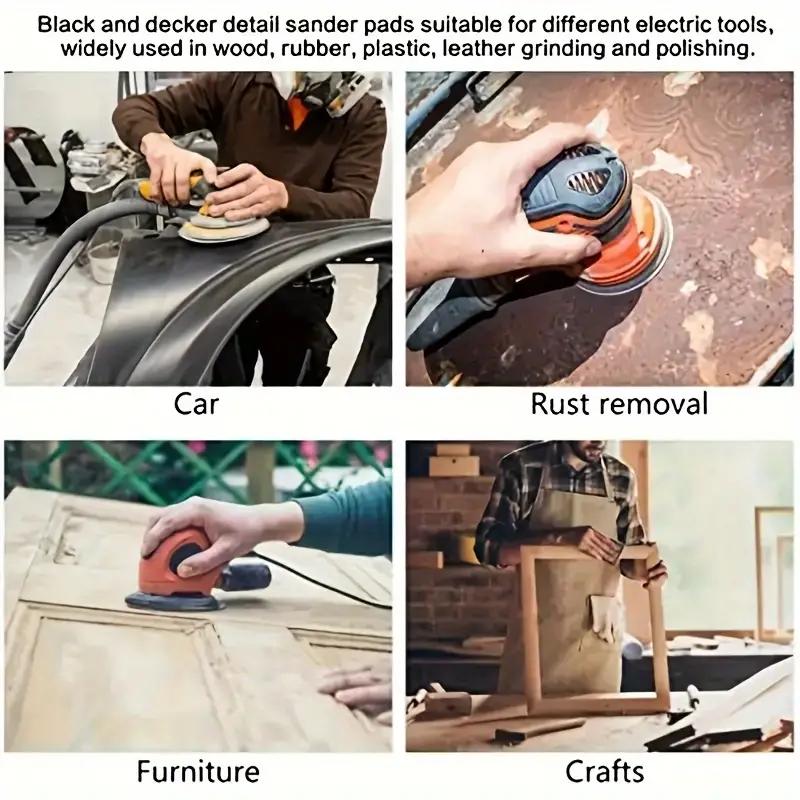 Black and decker detail sander pads suitable for different electric tools, widely used in wood, rubber, plastic, leather grinding and polishing.

Car

Rust removal

Furniture

Crafts