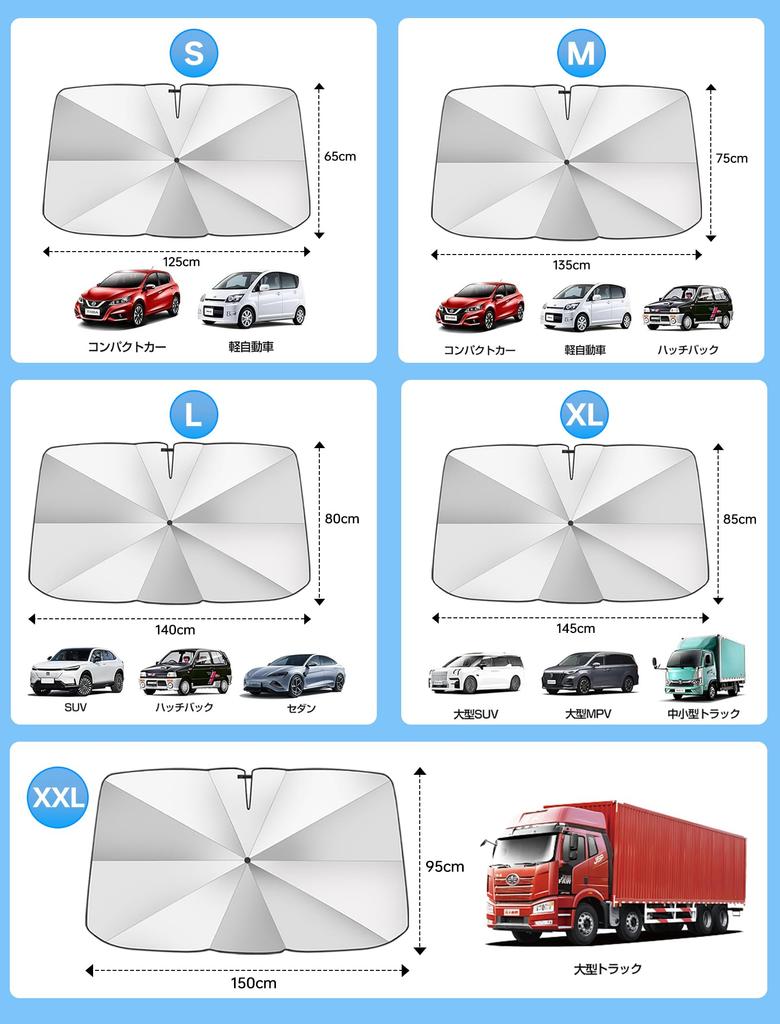 S

65cm

125cm

コンパクトカー 軽自動車

M

75cm

135cm

コンパクトカー 軽自動車 ハッチバック

L

80cm

140cm

SUV ハッチバック セダン

XL

85cm

145cm

大型SUV 大型MPV 中小型トラック

XXL

95cm

150cm

大型トラック