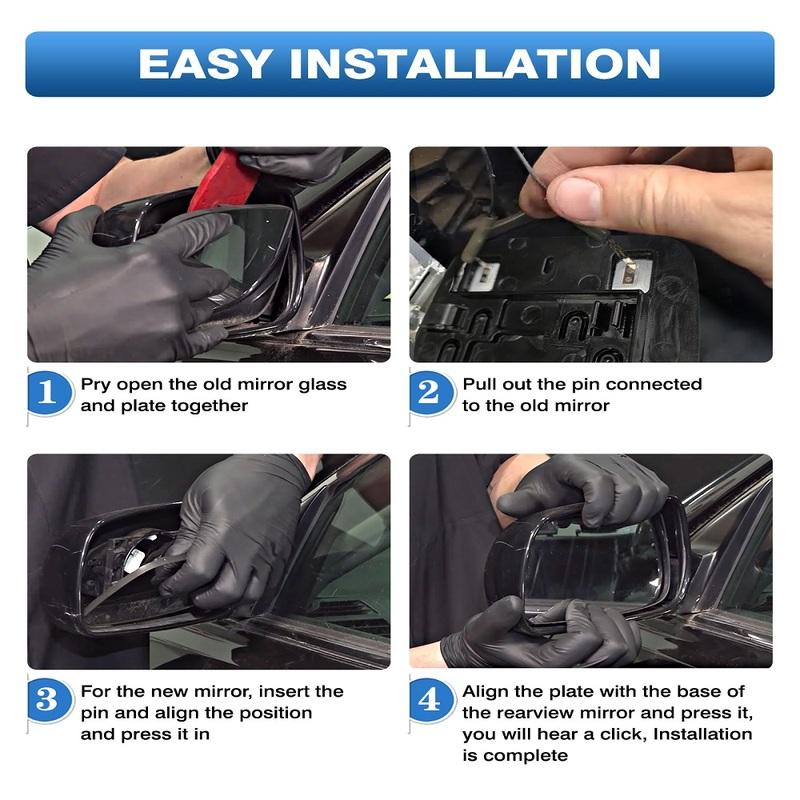 EASY INSTALLATION

1 Pry open the old mirror glass and plate together

2 Pull out the pin connected to the old mirror

3 For the new mirror, insert the pin and align the position and press it in

4 Align the plate with the base of the rearview mirror and press it, you will hear a click, Installation is complete