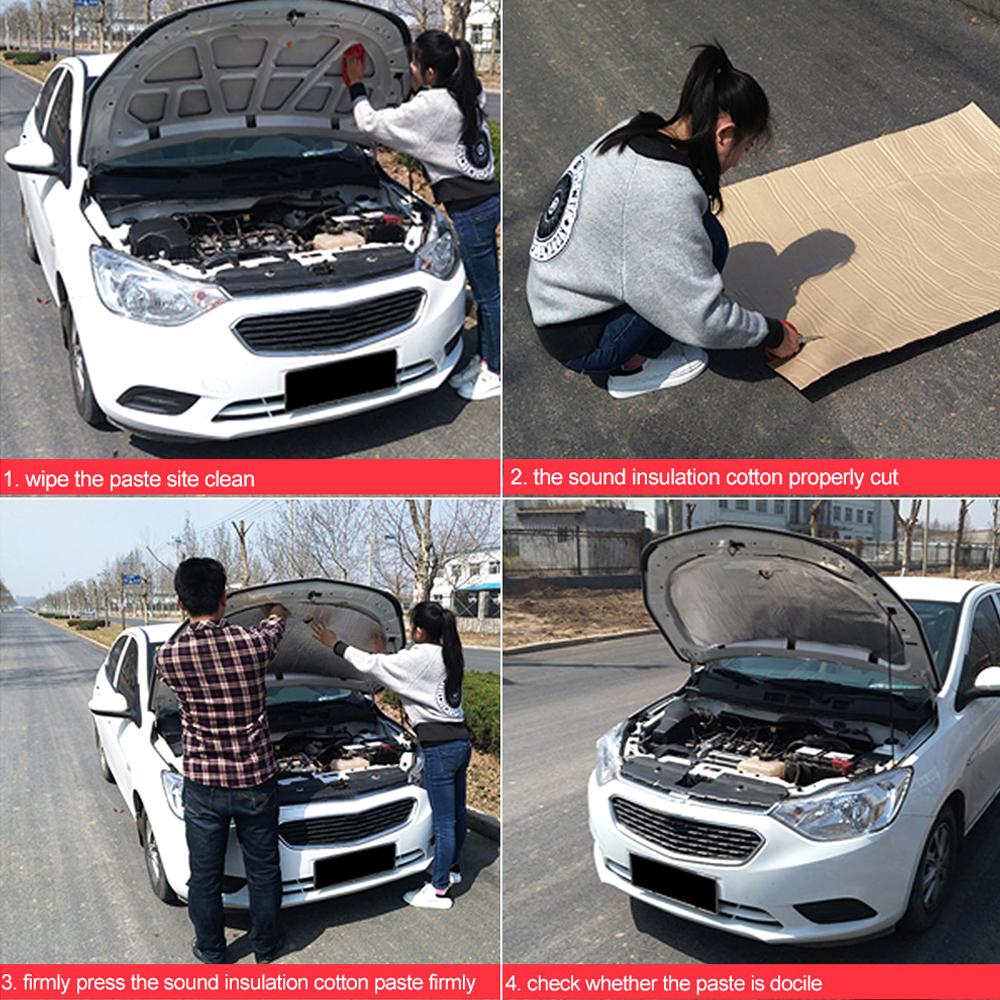 1. wipe the paste site clean

2. the sound insulation cotton properly cut

3. firmly press the sound insulation cotton paste firmly

4. check whether the paste is docile