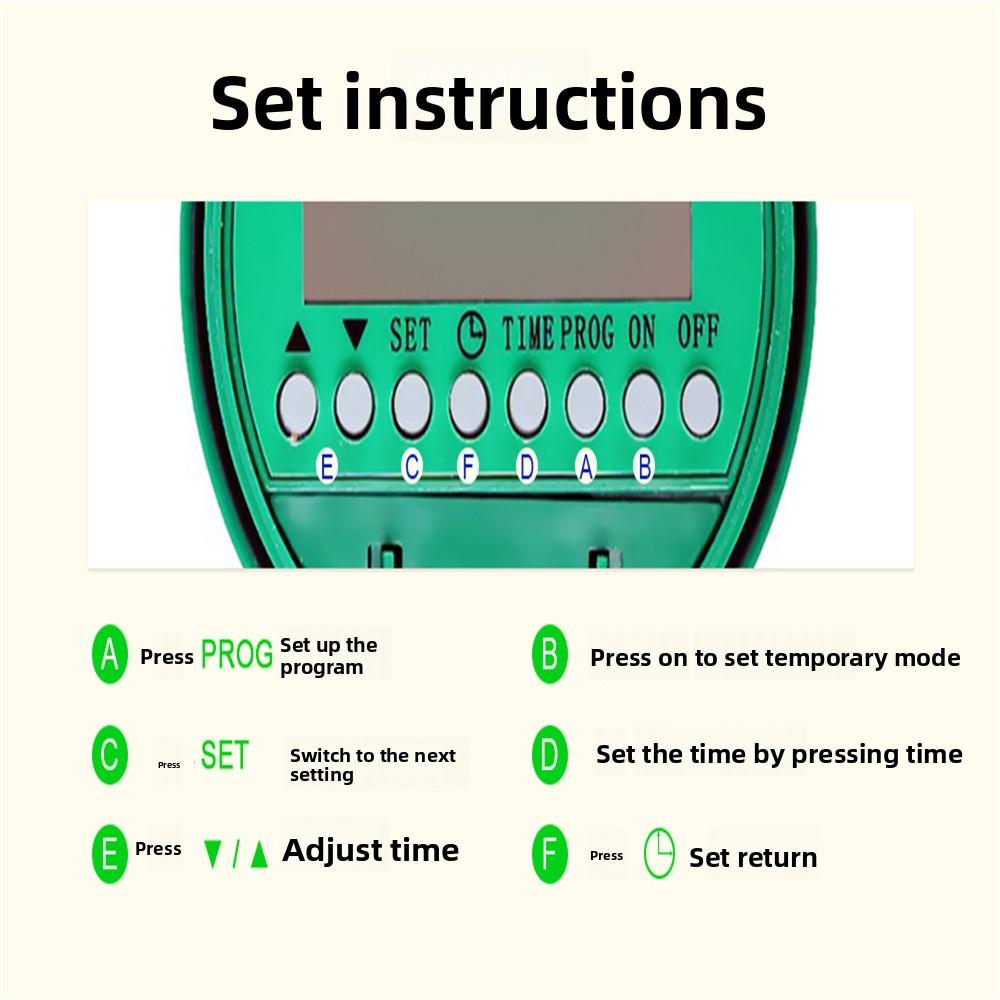 Set instructions

▲ ▼ SET TIME PROG ON OFF

E C F D A B

A Press PROG Set up the program

B Press on to set temporary mode

C Press SET Switch to the next setting

D Set the time by pressing time

E Press ▼ / ▲ Adjust time

F Press Set return