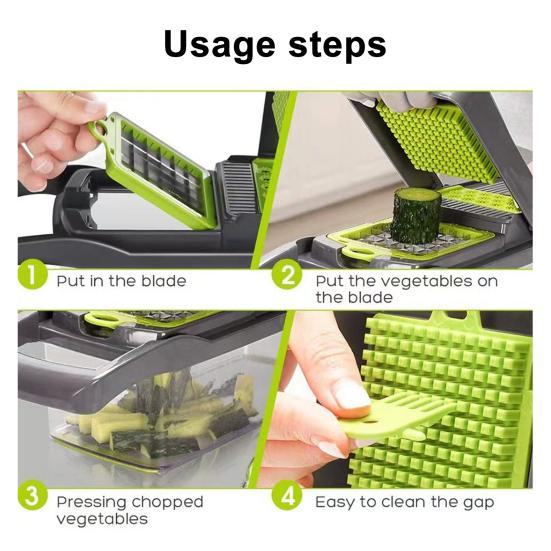 Usage steps

1 Put in the blade

2 Put the vegetables on the blade

3 Pressing chopped vegetables

4 Easy to clean the gap