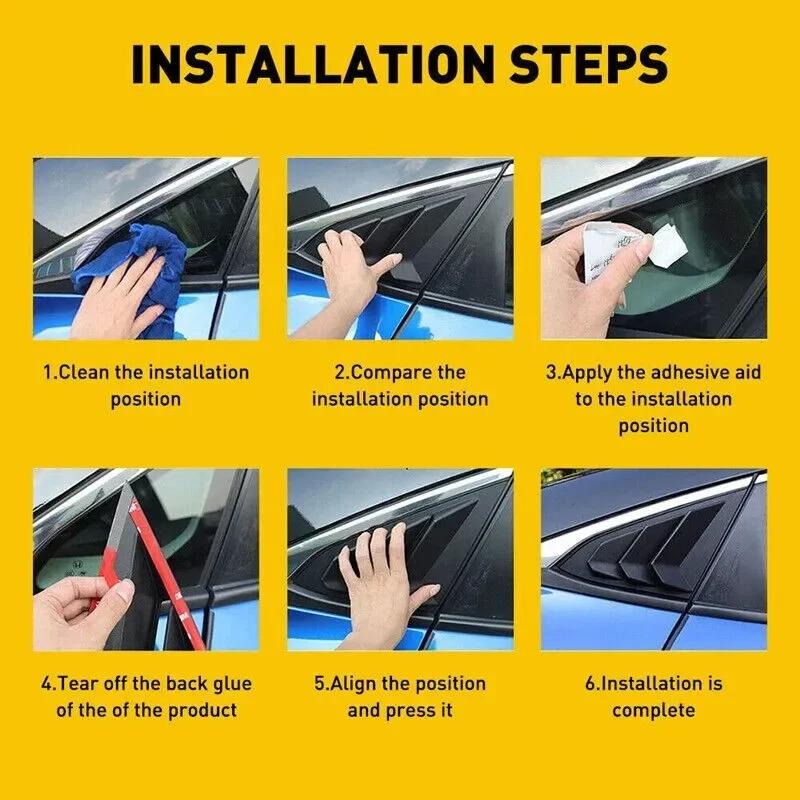 INSTALLATION STEPS

1.Clean the installation position

2.Compare the installation position

3.Apply the adhesive aid to the installation position

4.Tear off the back glue of the of the product

5.Align the position and press it

6.Installation is complete