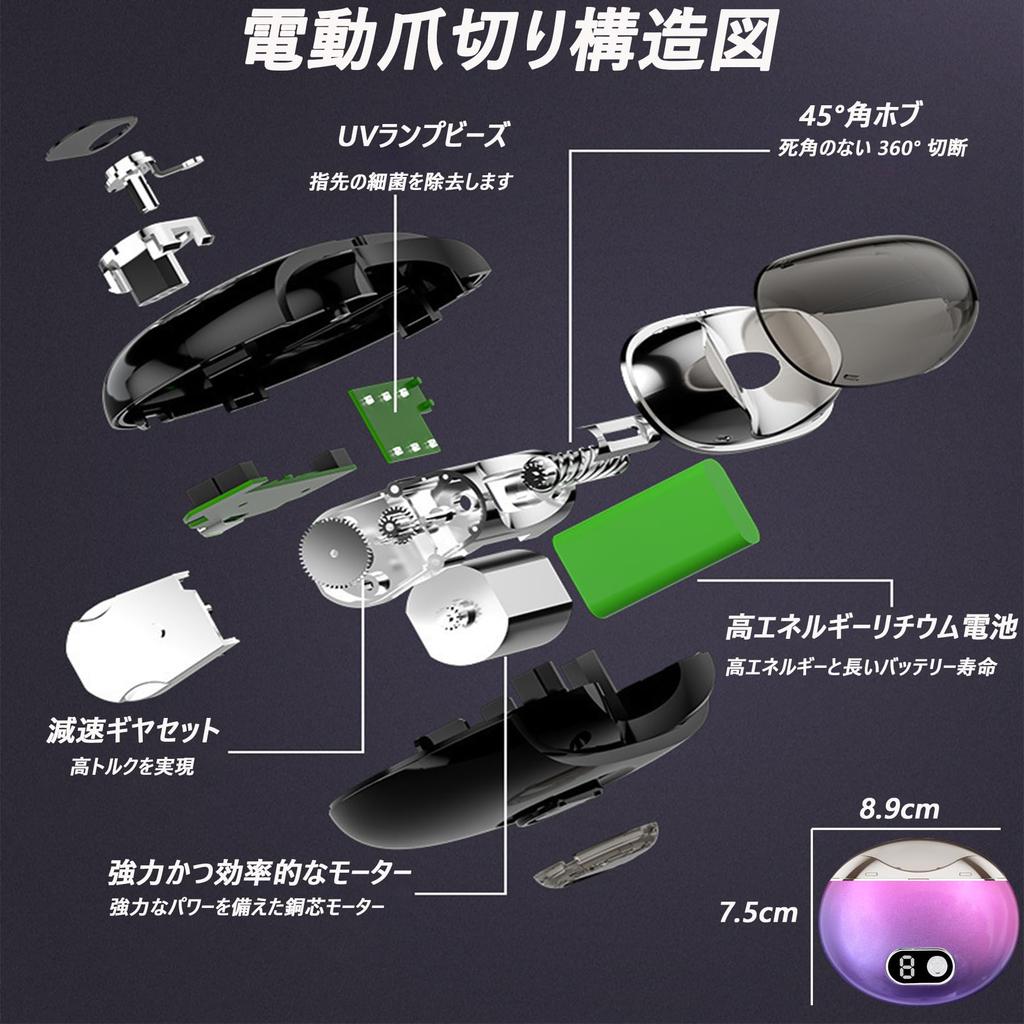 電動爪切り構造図

UVランプビーズ
指先の細菌を除去します

45°角ホブ
死角のない 360° 切断

高エネルギーリチウム電池
高エネルギーと長いバッテリー寿命

減速ギヤセット
高トルクを実現

強力かつ効率的なモーター
強力なパワーを備えた銅芯モーター

8.9cm
7.5cm
8