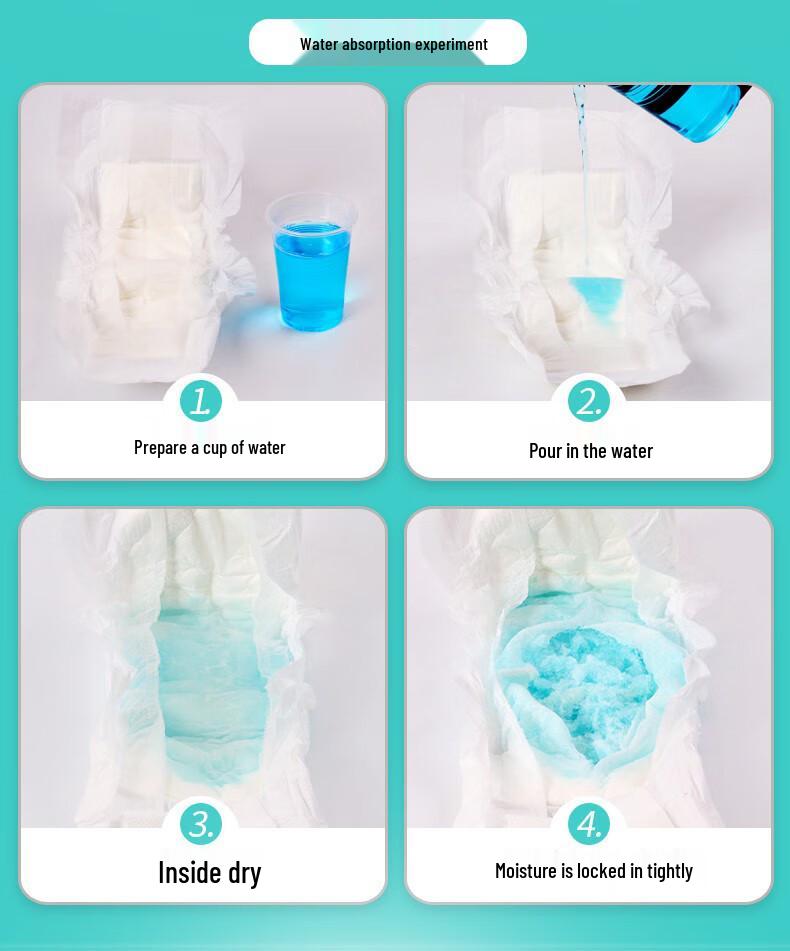 Water absorption experiment

1.

Prepare a cup of water

2.

Pour in the water

3.

Inside dry

4.

Moisture is locked in tightly