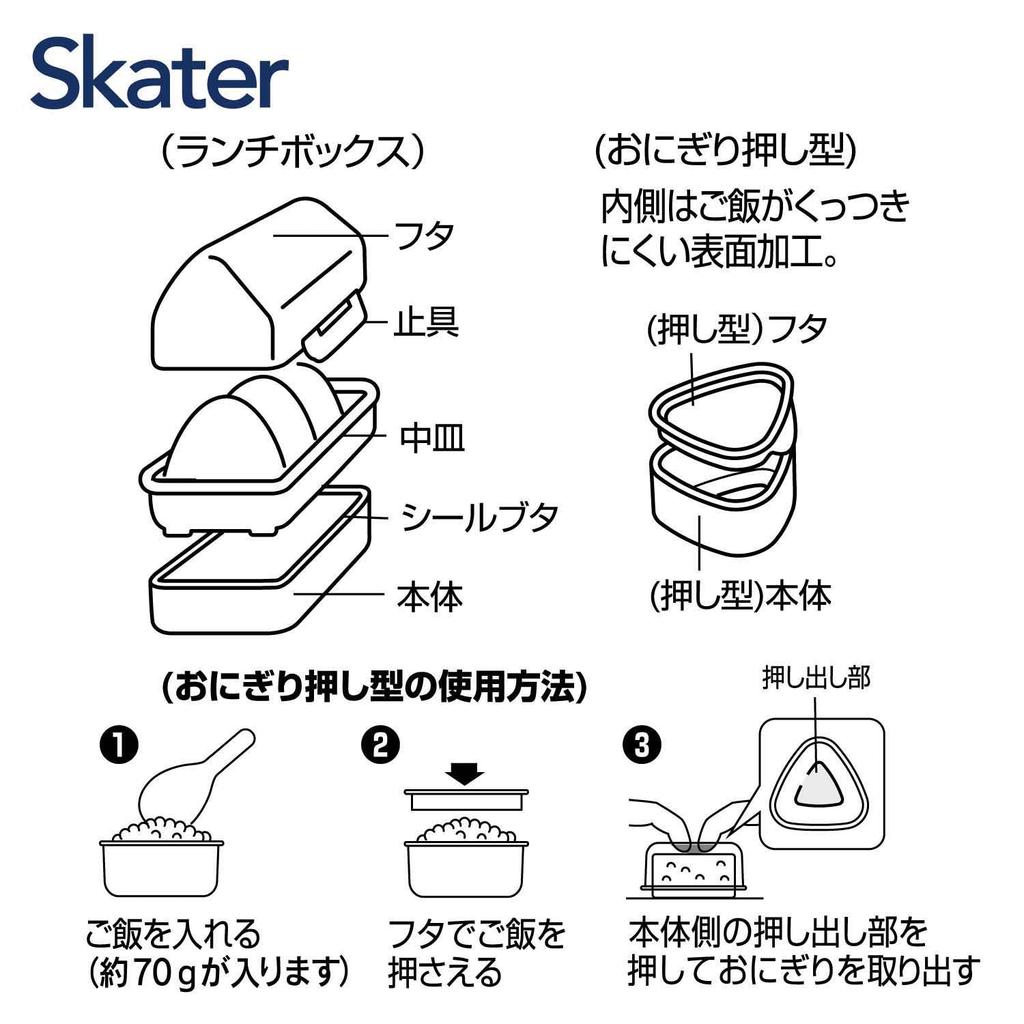 Skater

（ランチボックス）

フタ

止具

中皿

シールブタ

本体

（おにぎり押し型）

内側はご飯がくっつきにくい表面加工。

(押し型)フタ

(押し型)本体

（おにぎり押し型の使用方法）

❶

ご飯を入れる
（約70ｇが入ります）

❷

フタでご飯を押さえる

❸

押し出し部

本体側の押し出し部を押しておにぎりを取り出す