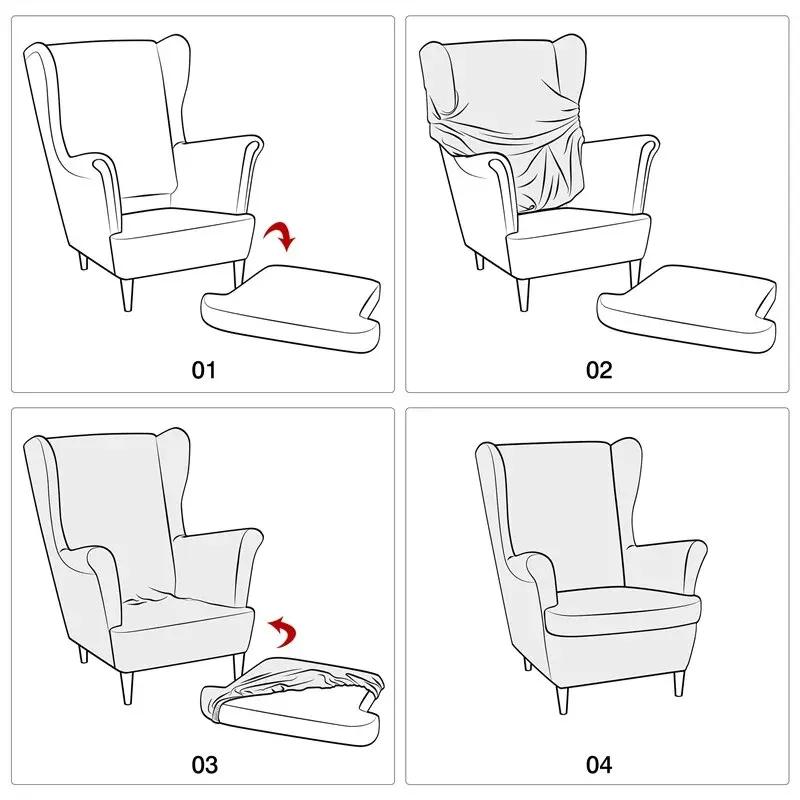 01

02

03

04