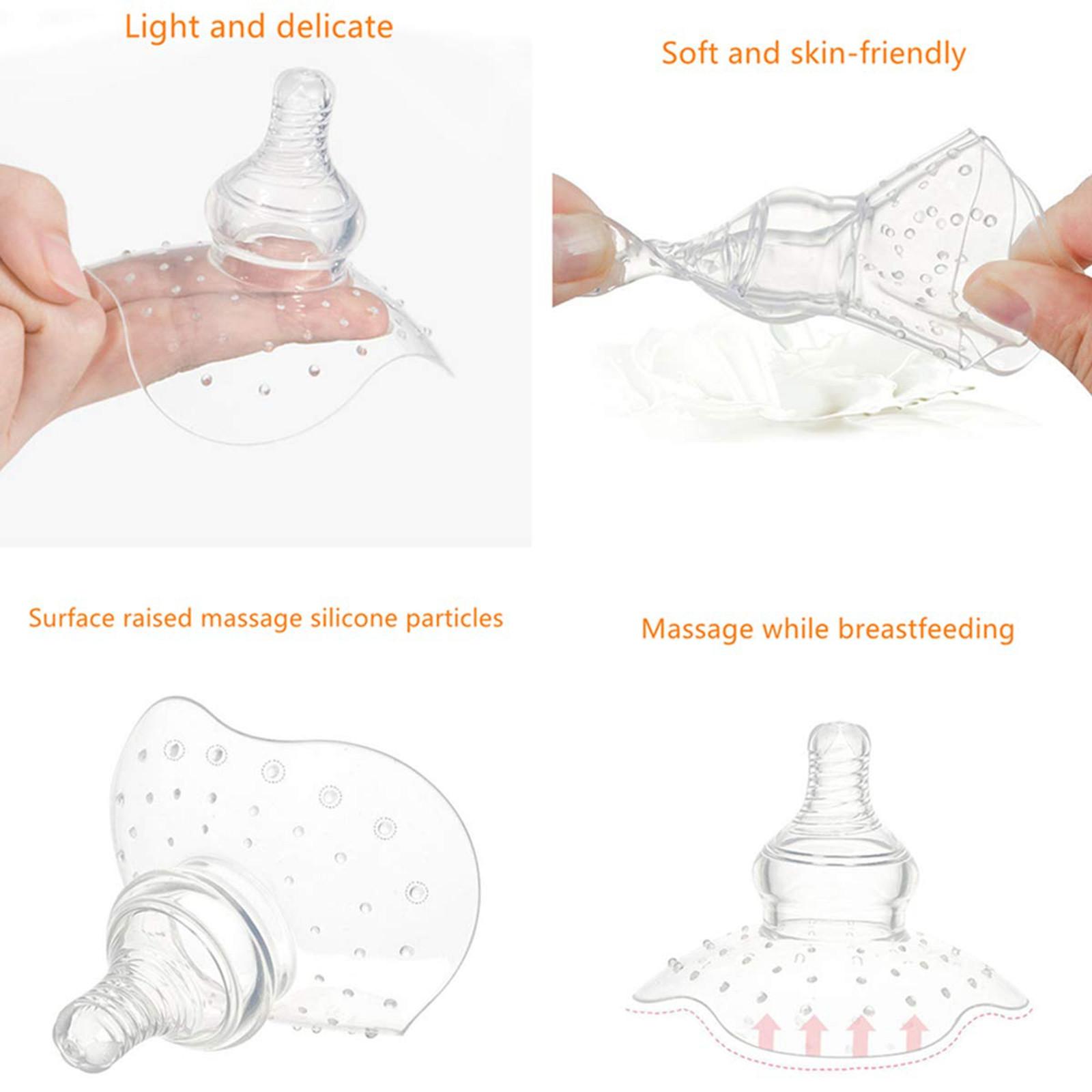 Light and delicate

Soft and skin-friendly

Surface raised massage silicone particles

Massage while breastfeeding