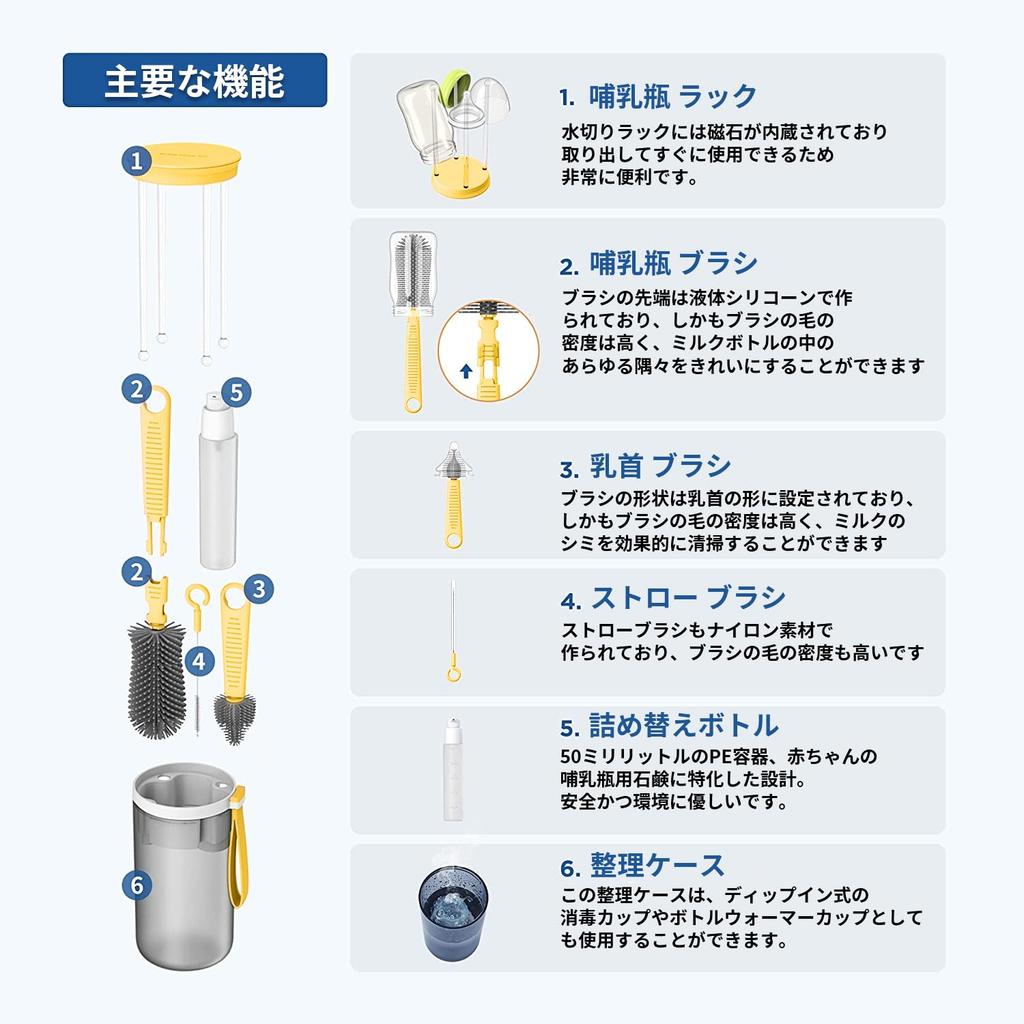 主要な機能

1
2
5
2
3
4
6

1. 哺乳瓶 ラック
水切りラックには磁石が内蔵されており取り出してすぐに使用できるため非常に便利です。

2. 哺乳瓶 ブラシ
ブラシの先端は液体シリコーンで作られており、しかもブラシの毛の密度は高く、ミルクボトルの中のあらゆる隅々をきれいにすることができます

3. 乳首 ブラシ
ブラシの形状は乳首の形に設定されており、しかもブラシの毛の密度は高く、ミルクのシミを効果的に清掃することができます

4. ストロー ブラシ
ストローブラシもナイロン素材で作られており、ブラシの毛の密度も高いです

5. 詰め替えボトル
50ミリリットルのPE容器、赤ちゃんの哺乳瓶用石鹸に特化した設計。安全かつ環境に優しいです。

6. 整理ケース
この整理ケースは、ディップイン式の消毒カップやボトルウォーマーカップとしても使用することができます。