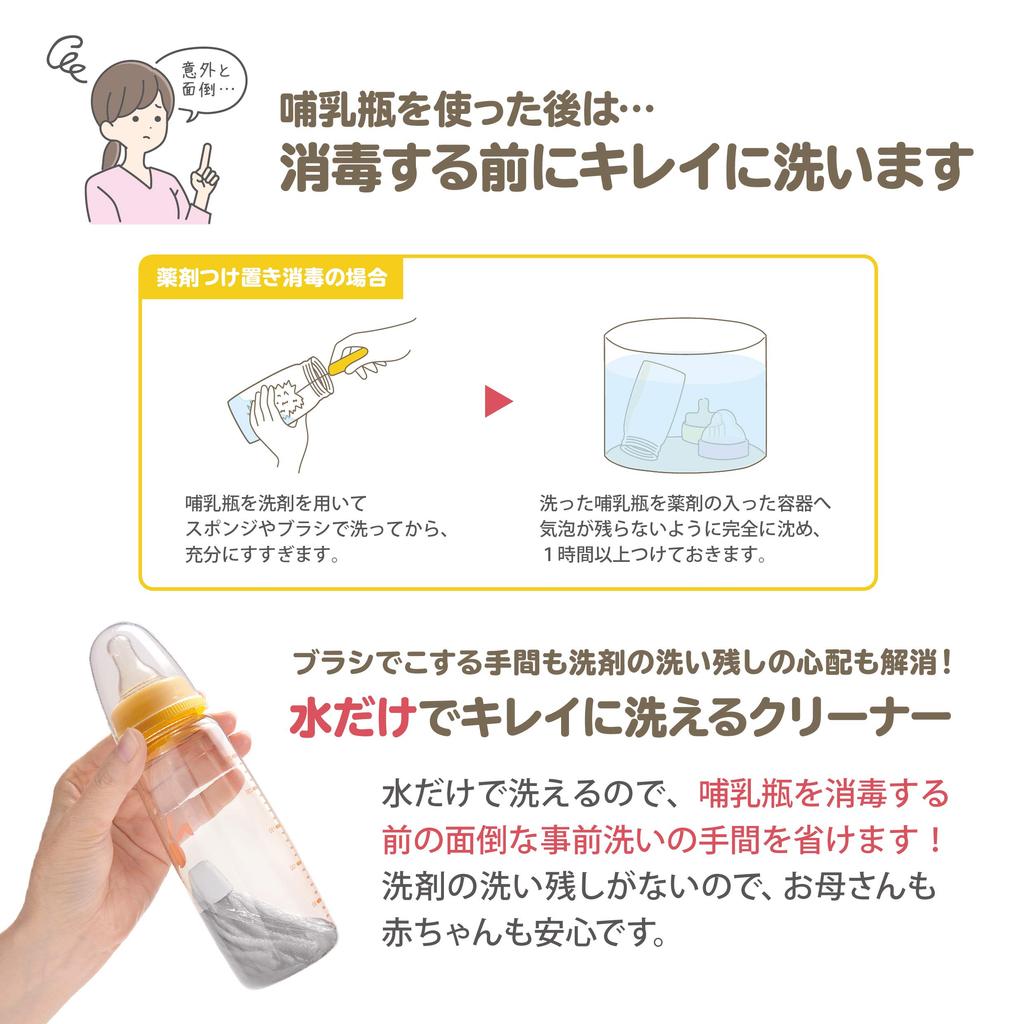 意外と面倒…

哺乳瓶を使った後は…
消毒する前にキレイに洗います

薬剤つけ置き消毒の場合

哺乳瓶を洗剤を用いてスポンジやブラシで洗ってから、充分にすすぎます。

洗った哺乳瓶を薬剤の入った容器へ気泡が残らないように完全に沈め、１時間以上つけておきます。

ブラシでこする手間も洗剤の洗い残しの心配も解消！
水だけでキレイに洗えるクリーナー

水だけで洗えるので、哺乳瓶を消毒する前の面倒な事前洗いの手間を省けます！洗剤の洗い残しがないので、お母さんも赤ちゃんも安心です。