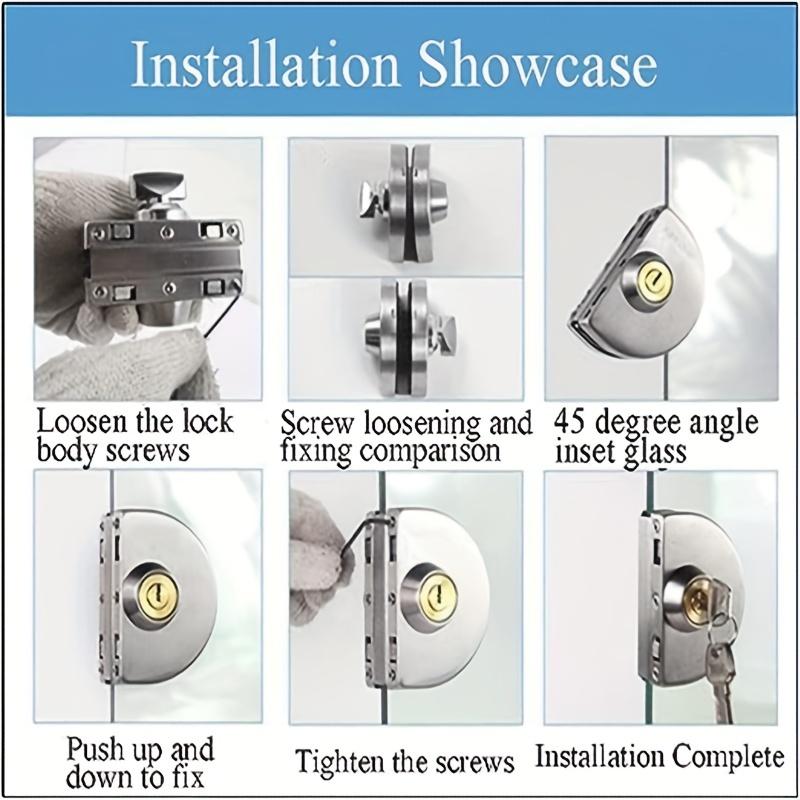 Installation Showcase

Loosen the lock body screws

Screw loosening and fixing comparison

45 degree angle inset glass

Push up and down to fix

Tighten the screws

Installation Complete