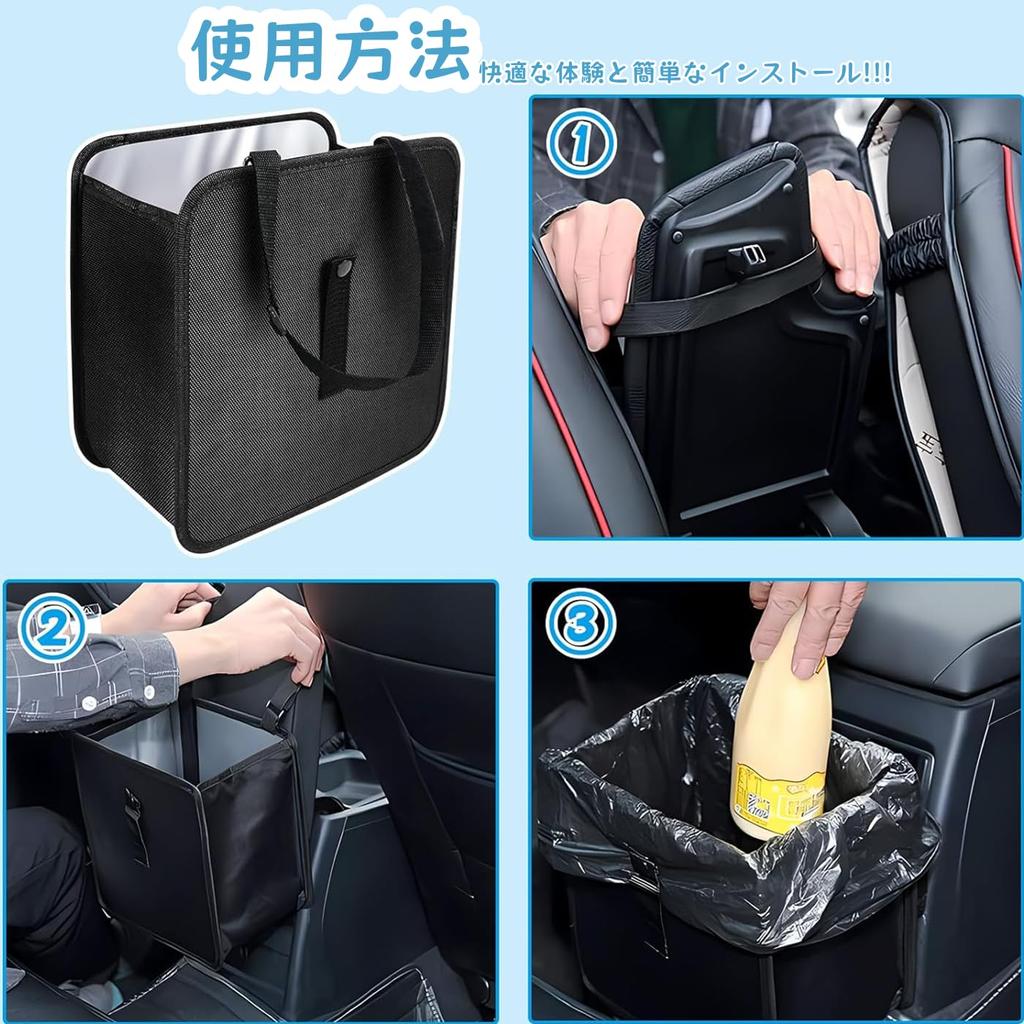 使用方法

快適な体験と簡単なインストール!!!

1

2

3