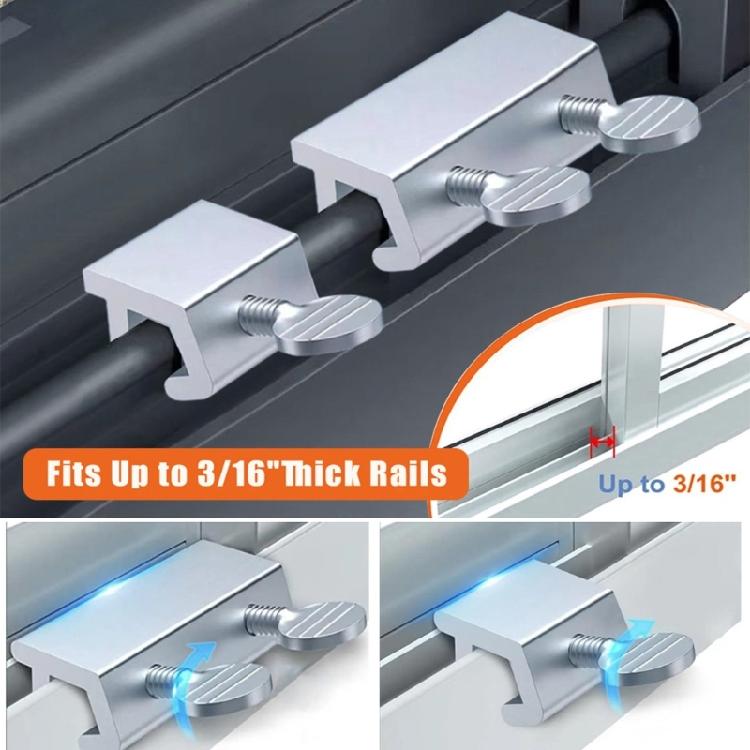 Fits Up to 3/16"Thick Rails

Up to 3/16"