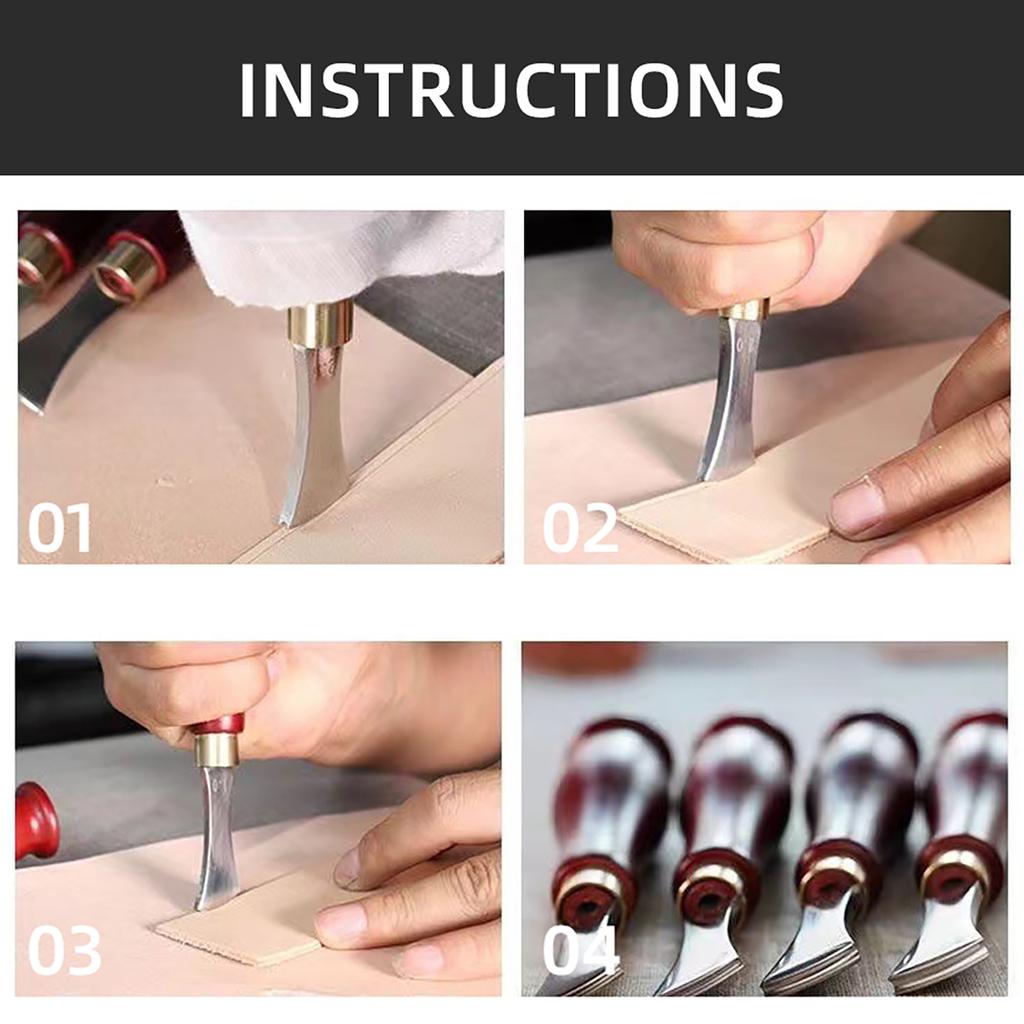 INSTRUCTIONS

01

02

03

04