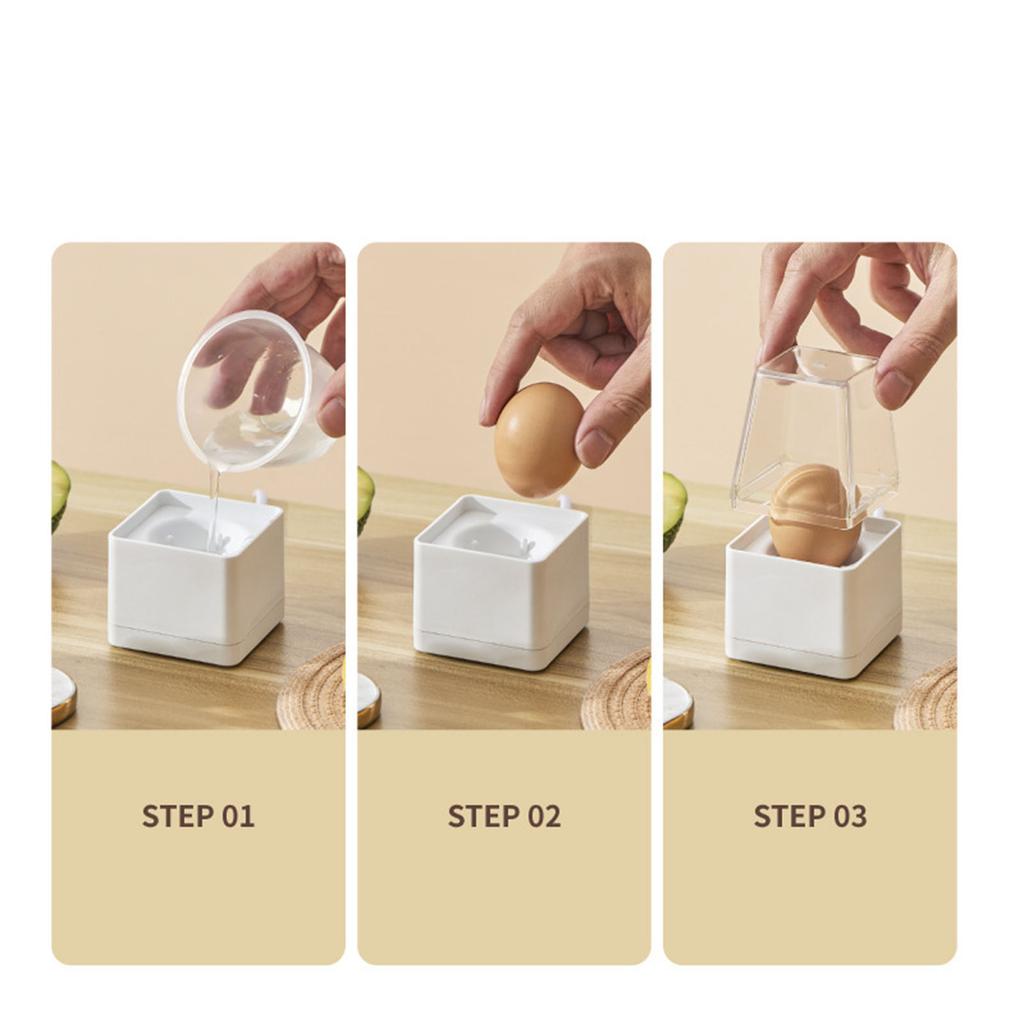 STEP 01

STEP 02

STEP 03