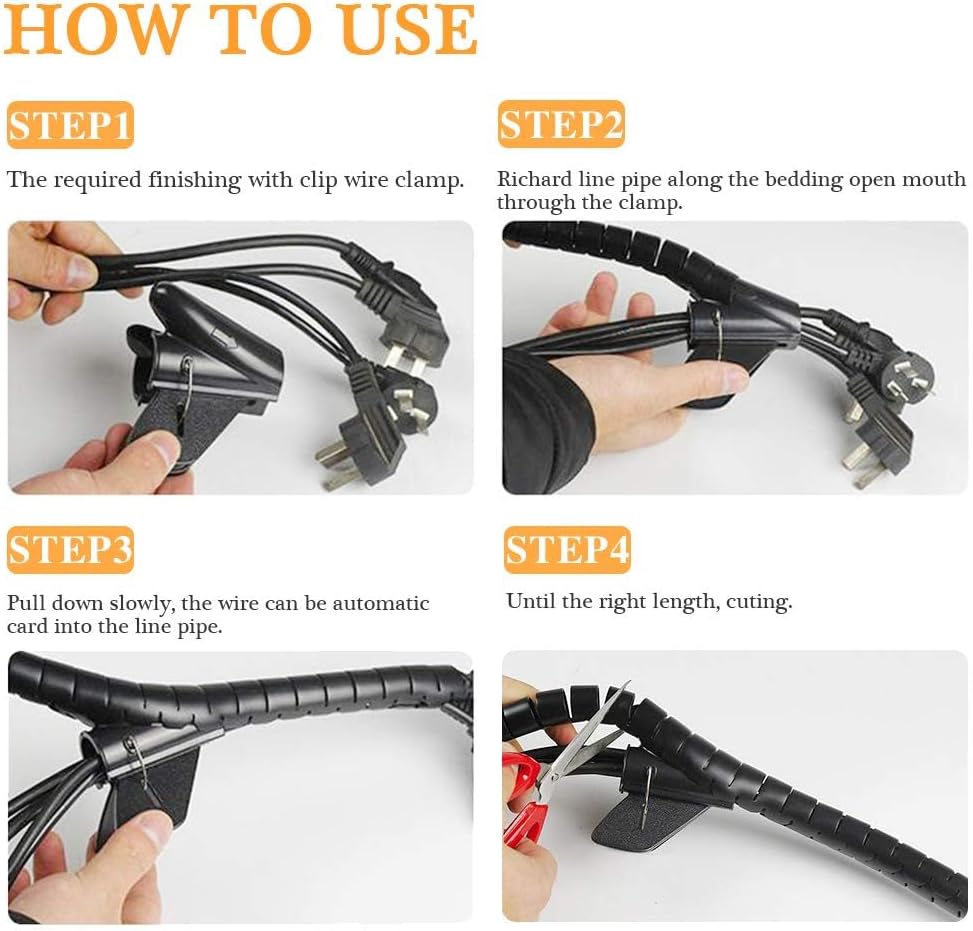 HOW TO USE

STEP1

The required finishing with clip wire clamp.

STEP2

Richard line pipe along the bedding open mouth through the clamp.

STEP3

Pull down slowly, the wire can be automatic card into the line pipe.

STEP4

Until the right length, cuting.