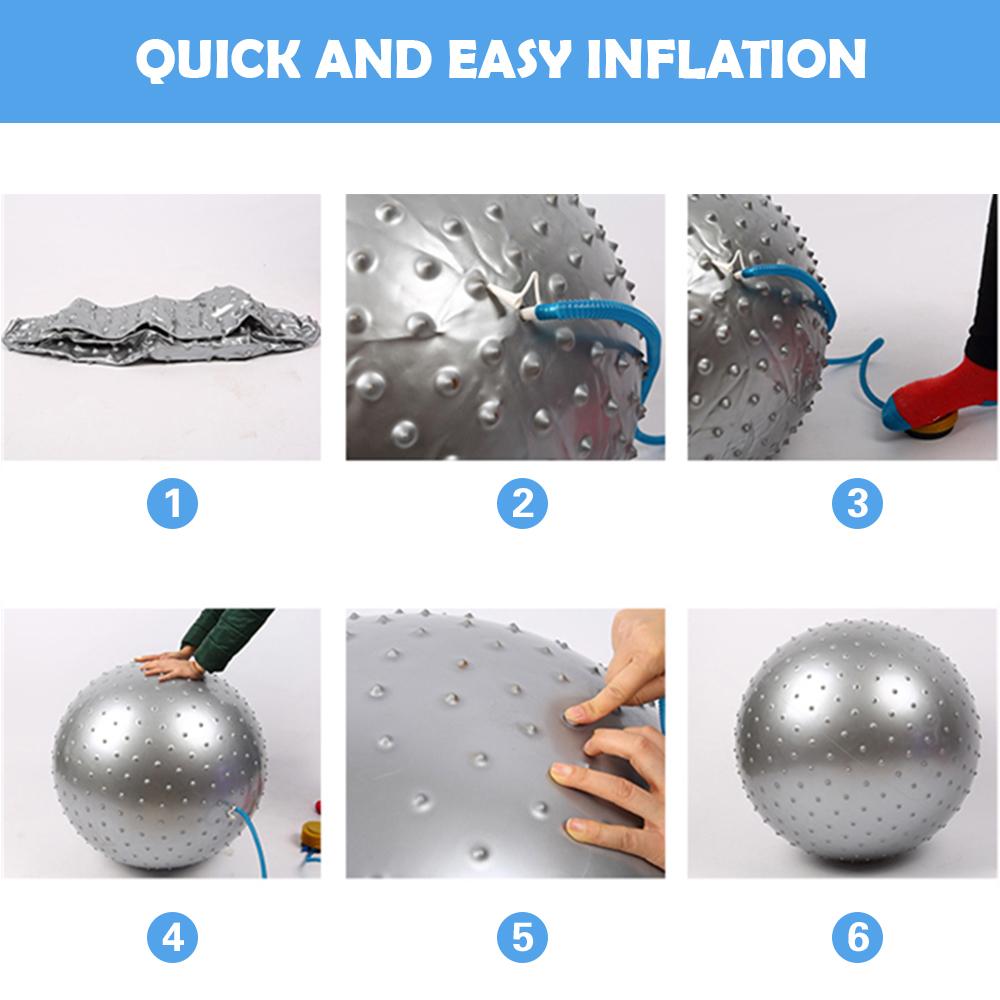 QUICK AND EASY INFLATION

1

2

3

4

5

6