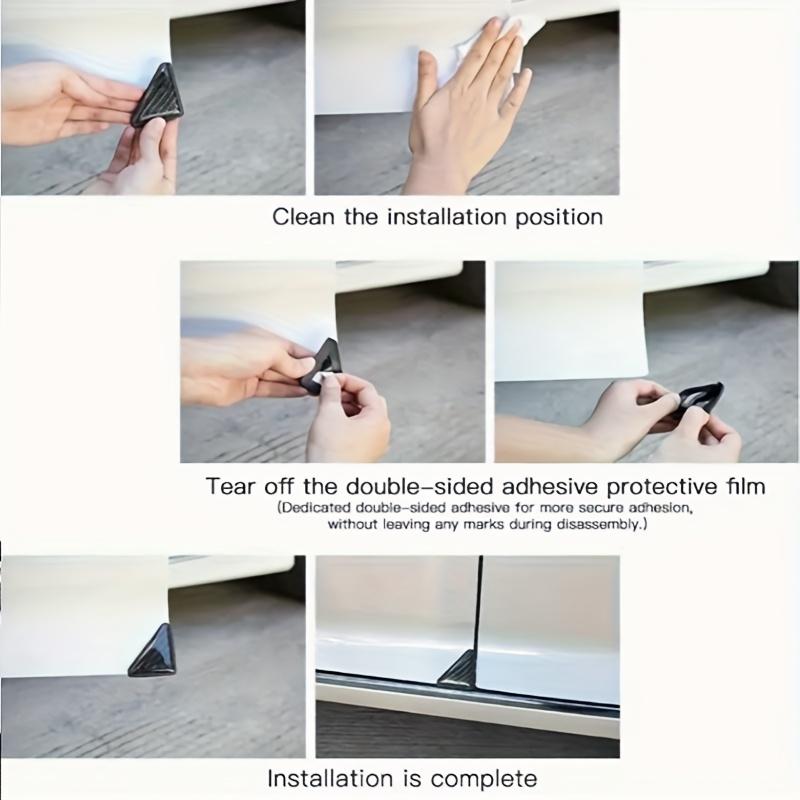 Clean the installation position

Tear off the double-sided adhesive protective film
(Dedicated double-sided adhesive for more secure adhesion, without leaving any marks during disassembly.)

Installation is complete