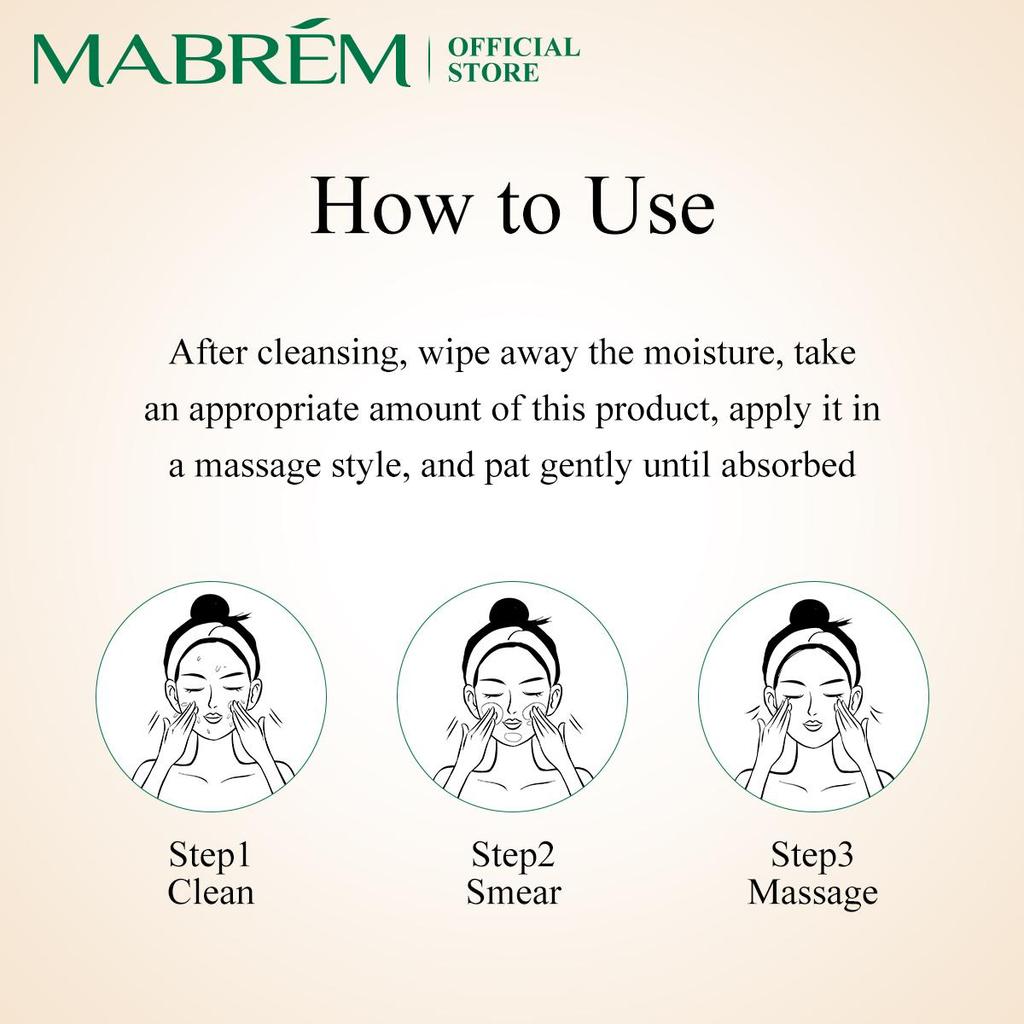 MABRÉM | OFFICIAL STORE

How to Use

After cleansing, wipe away the moisture, take an appropriate amount of this product, apply it in a massage style, and pat gently until absorbed

Step1
Clean

Step2
Smear

Step3
Massage