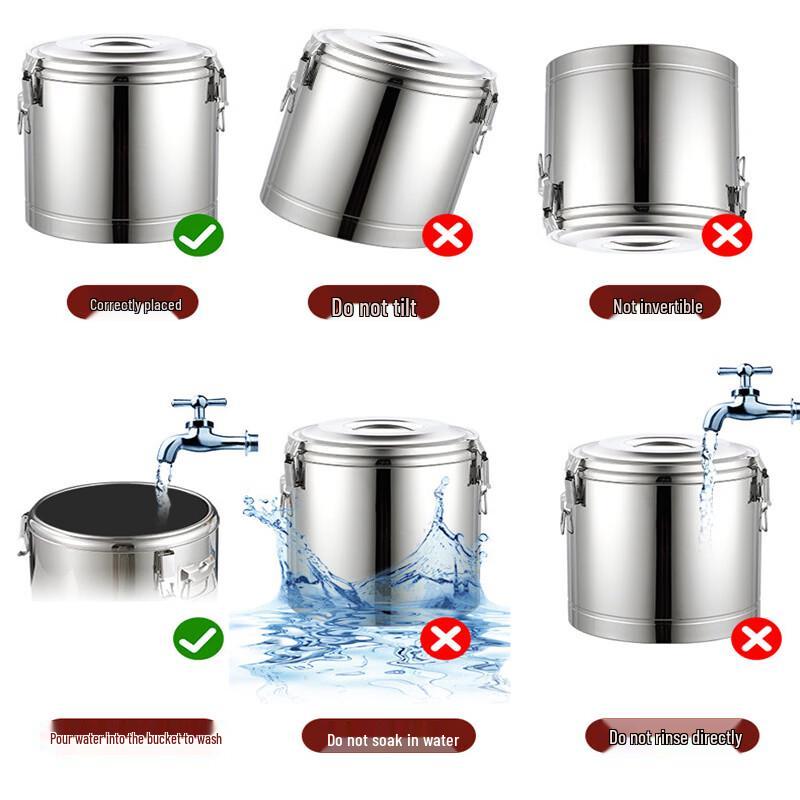 Correctly placed

Do not tilt

Not invertible

Pour water into the bucket to wash

Do not soak in water

Do not rinse directly