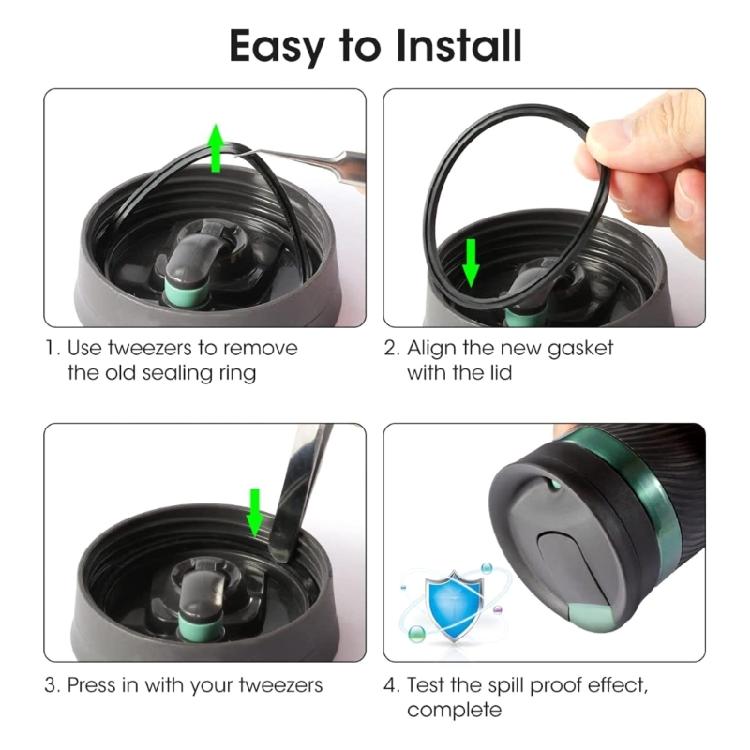 Easy to Install

1. Use tweezers to remove the old sealing ring

2. Align the new gasket with the lid

3. Press in with your tweezers

4. Test the spill proof effect, complete