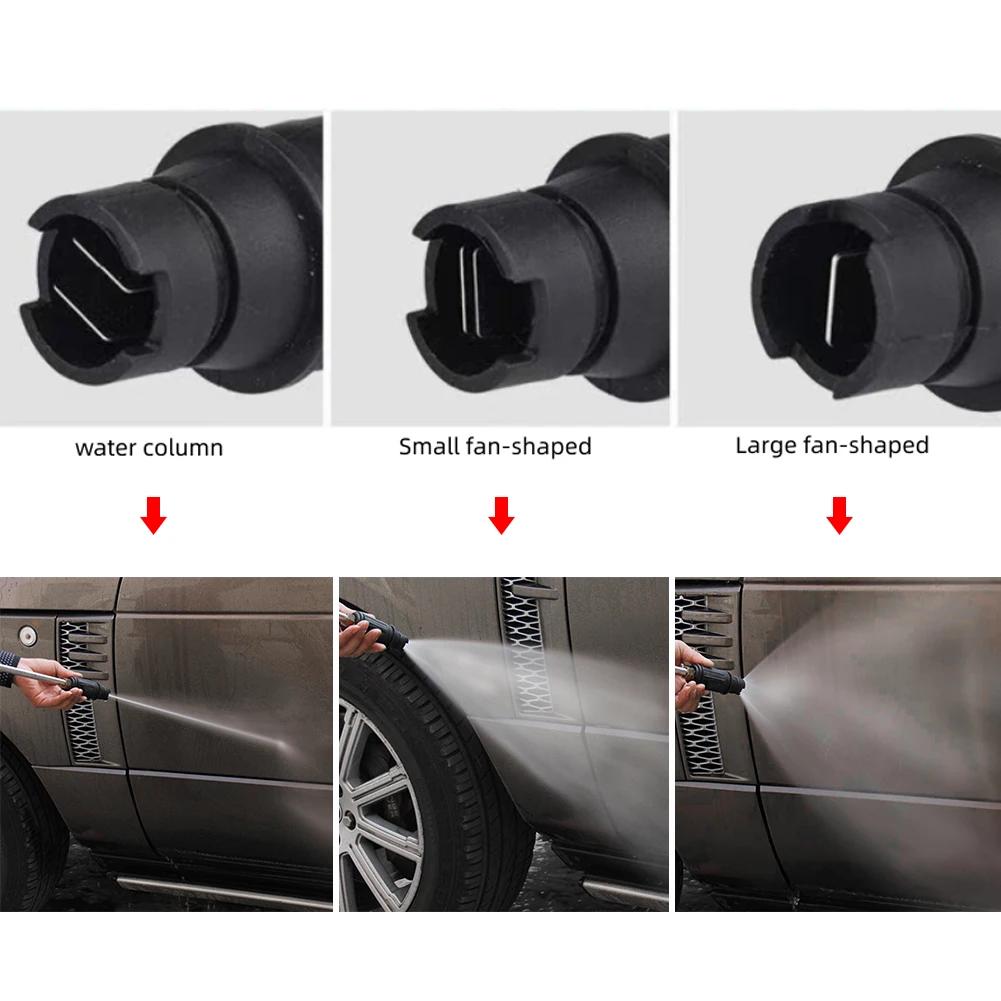 water column

Small fan-shaped

Large fan-shaped