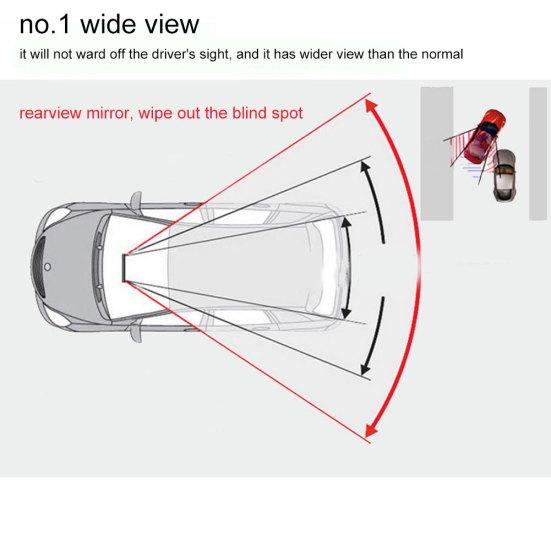 no.1 wide view

it will not ward off the driver's sight, and it has wider view than the normal

rearview mirror, wipe out the blind spot